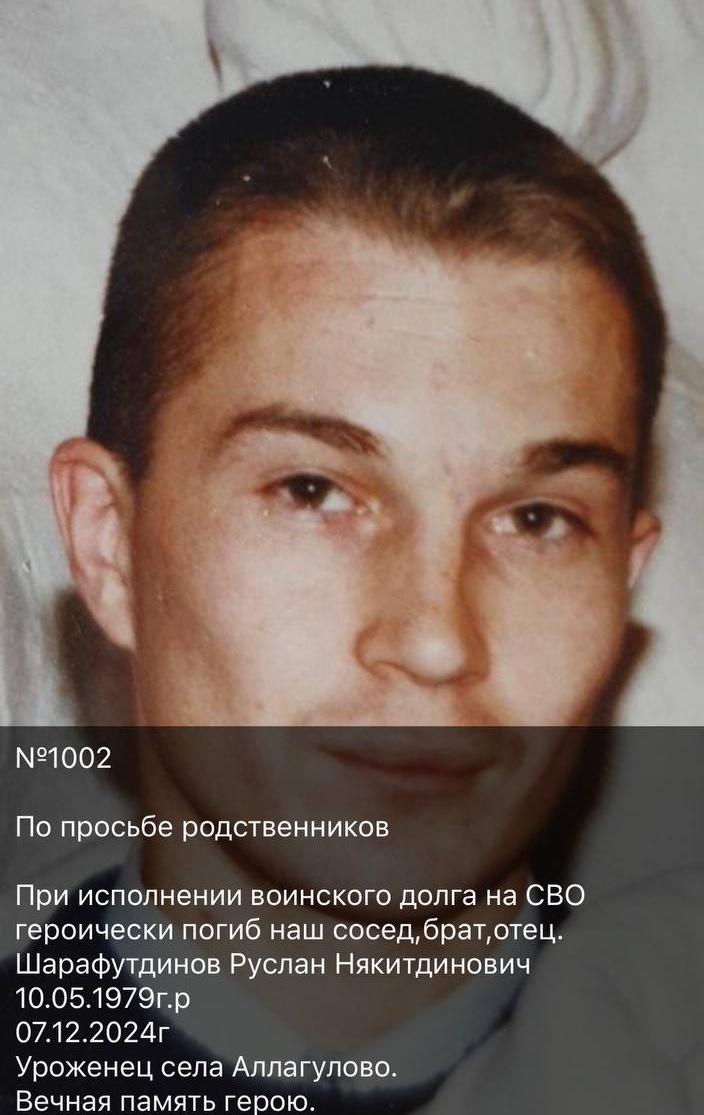 №1002

По просьбе родственников

При исполнении воинского долга на СВО героически погиб наш сосед,брат,отец.
Шарафутдинов Руслан Някитдинович
10.05.1979г.р
07.12.2024г
Уроженец села Аллагулово.
Вечная память герою.