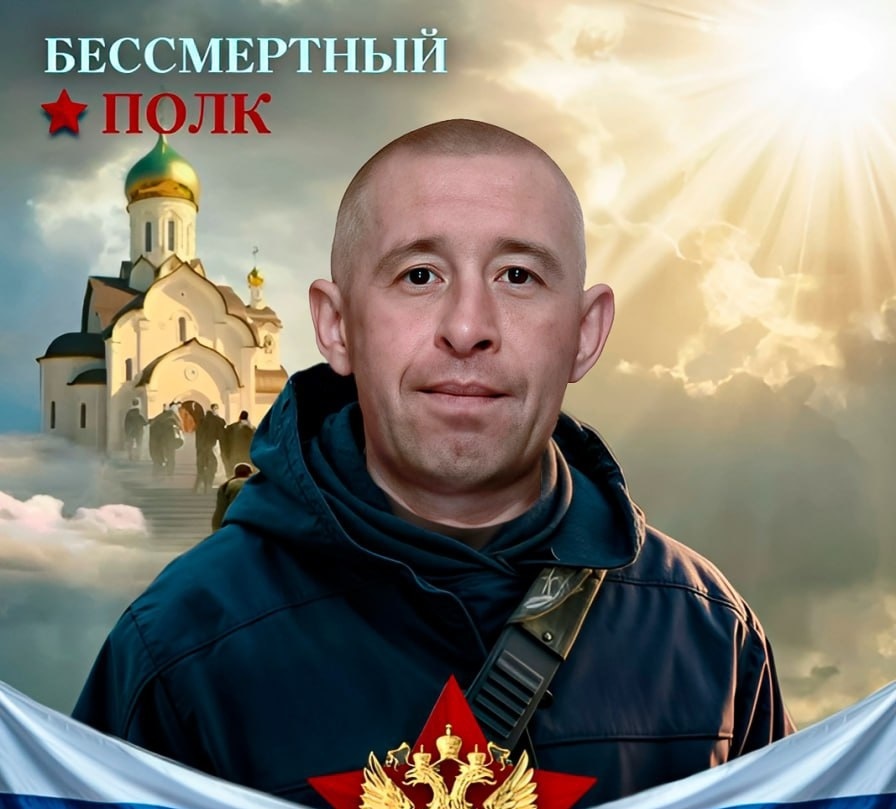 БЕССМЕРТНЫЙ
ПОЛК