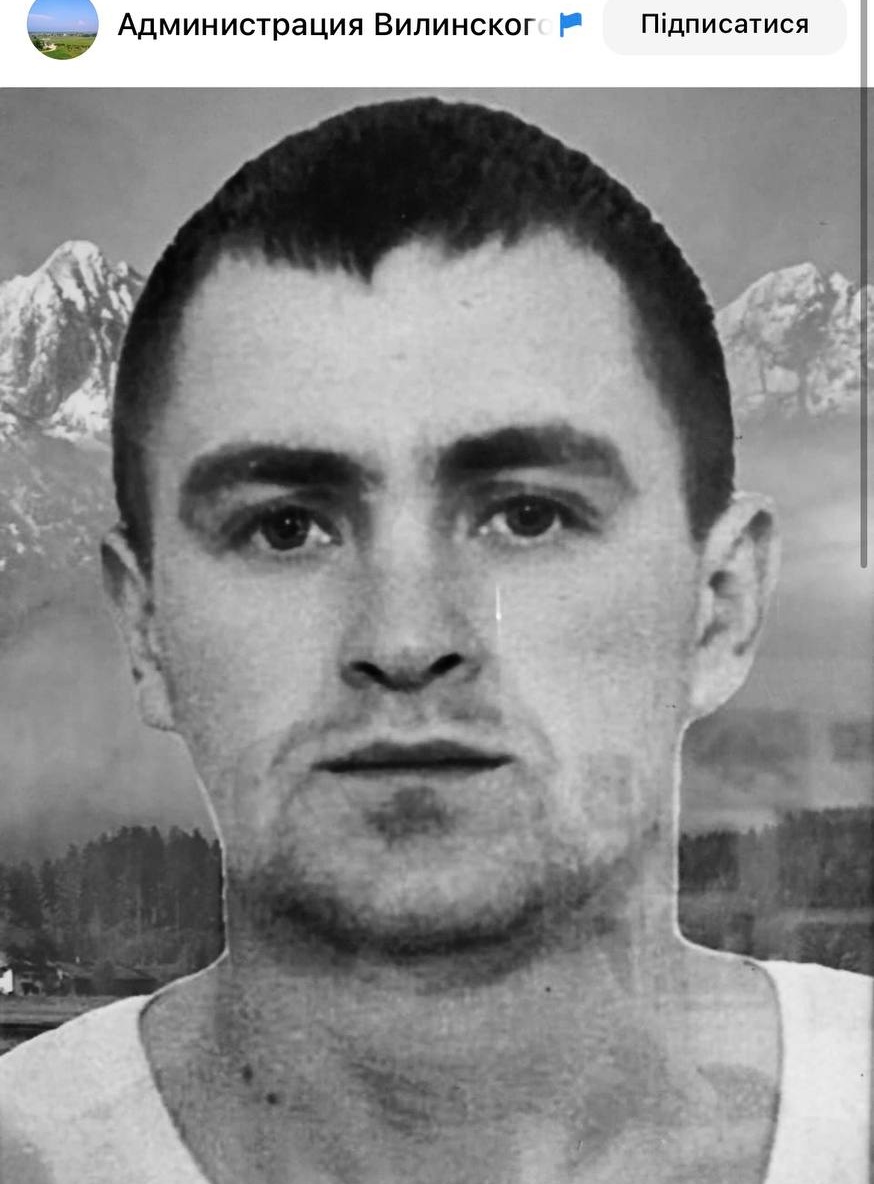 Администрация Вилинского
Підписатися