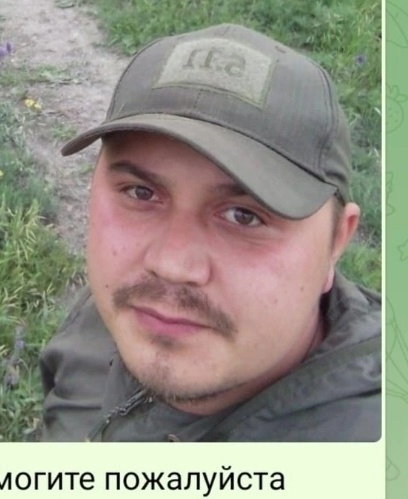 511

могите пожалуйста