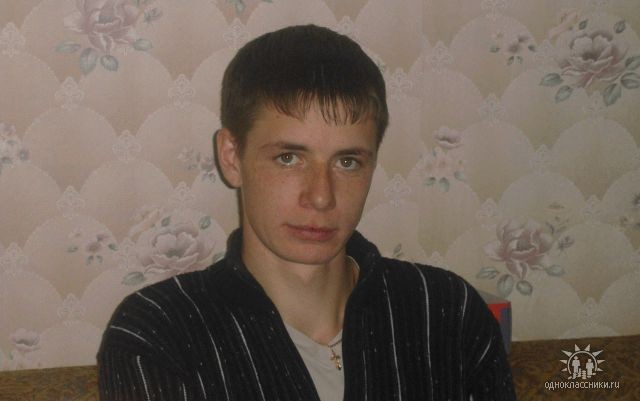 одноклассники.ru