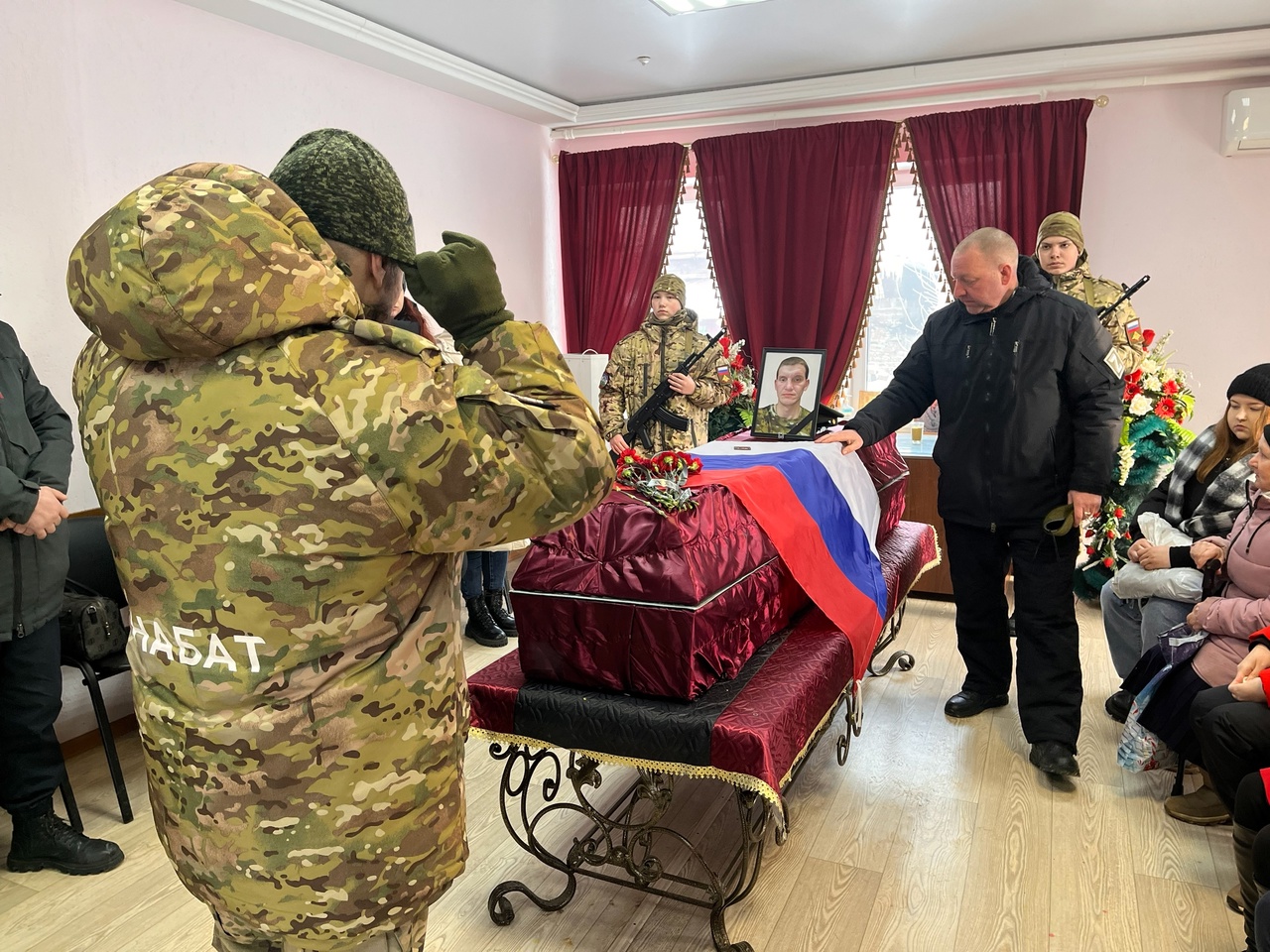 НАБАТ