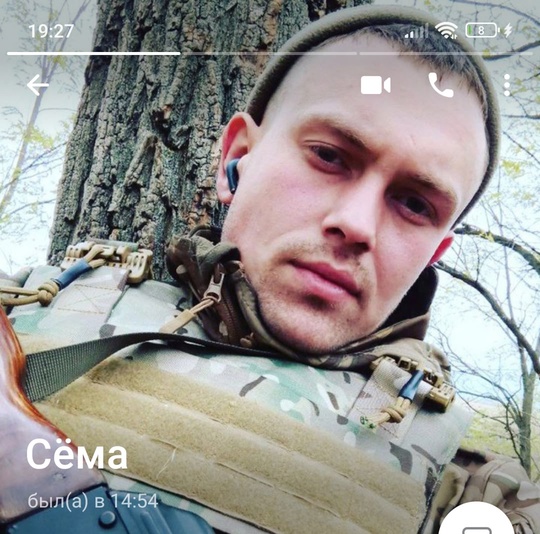 19:27
8
Сёма
был(а) в 14:54