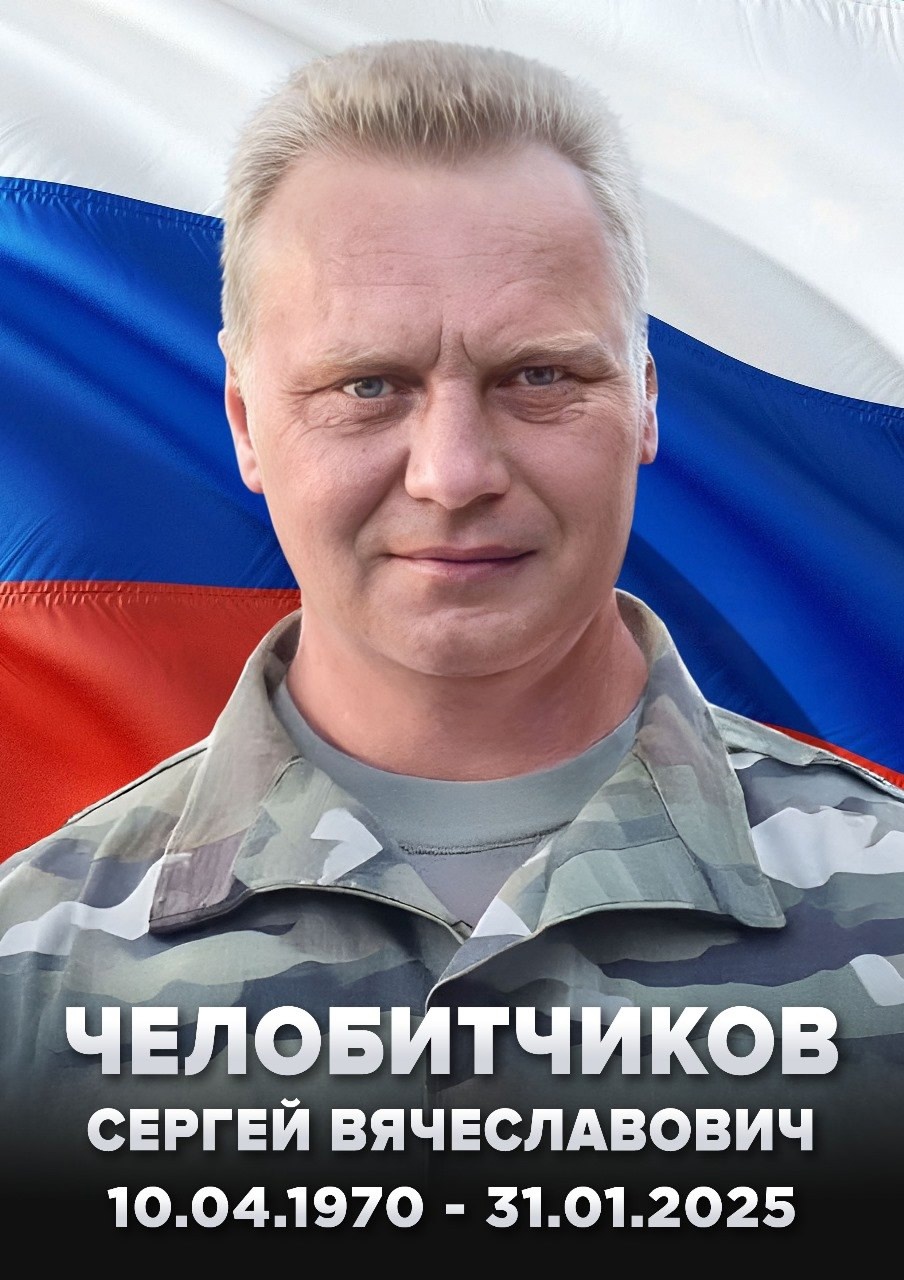 ЧЕЛОБИТЧИКОВ
СЕРГЕЙ ВЯЧЕСЛАВОВИЧ
10.04.1970 - 31.01.2025