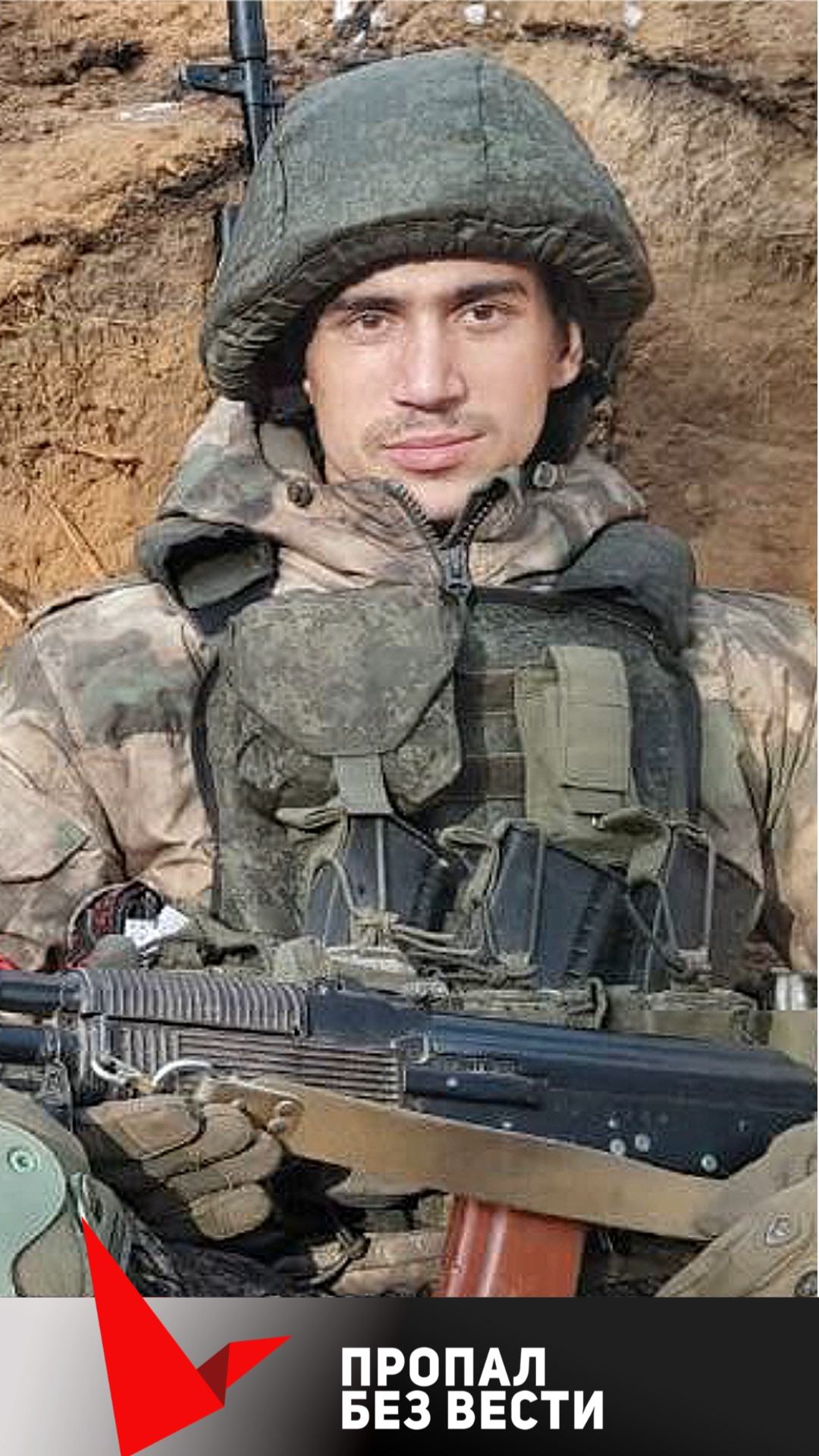 ПРОПАЛ
БЕЗ ВЕСТИ