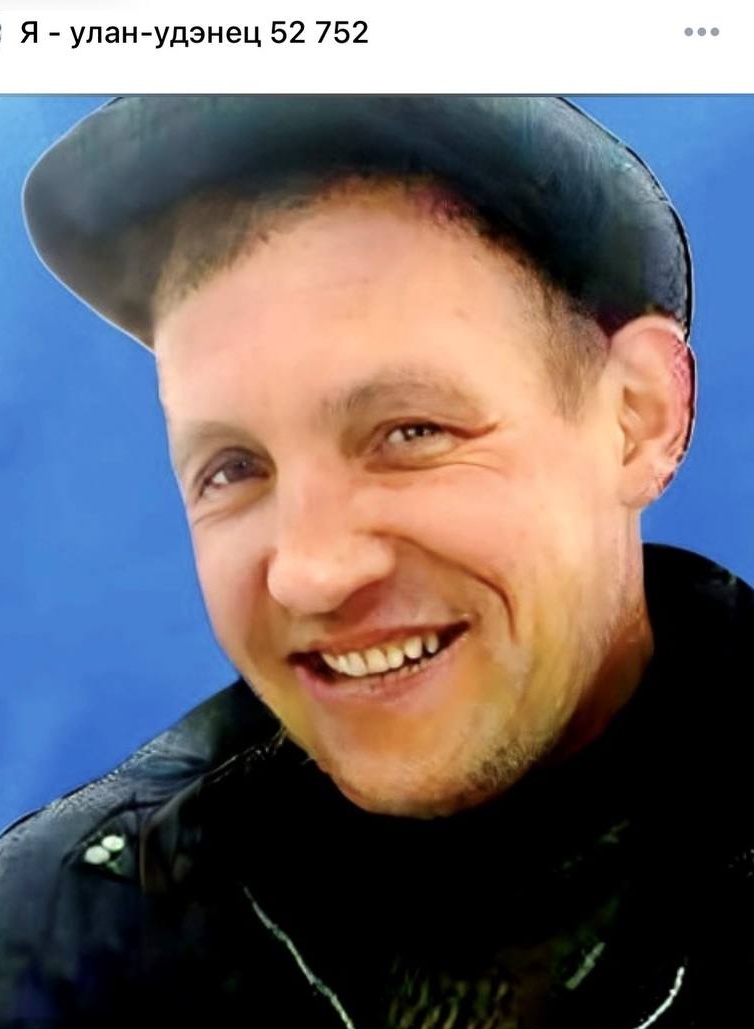 Я - улан-удэнец 52 752