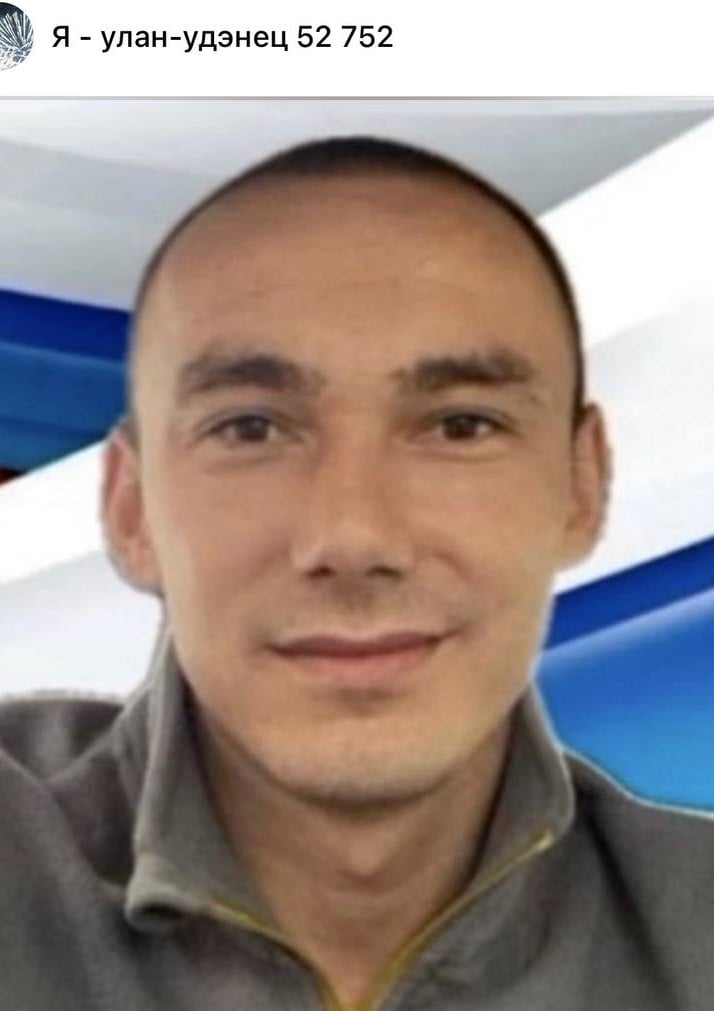 Я - улан-удэнец 52 752