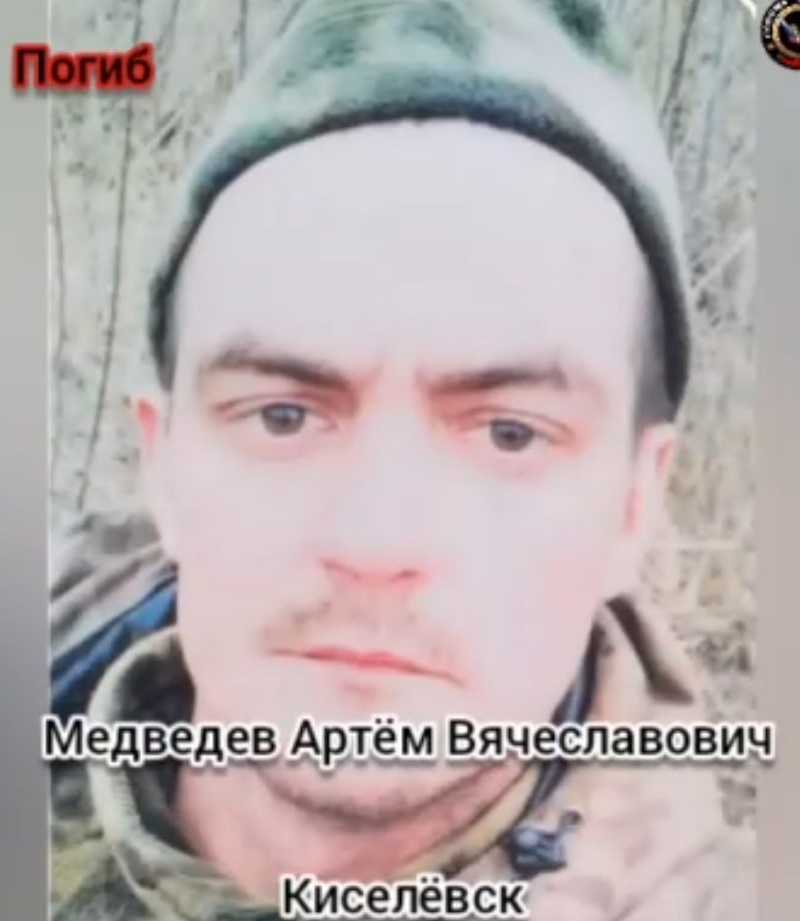 Погиб

Медведев Артём Вячеславович

Киселёвск