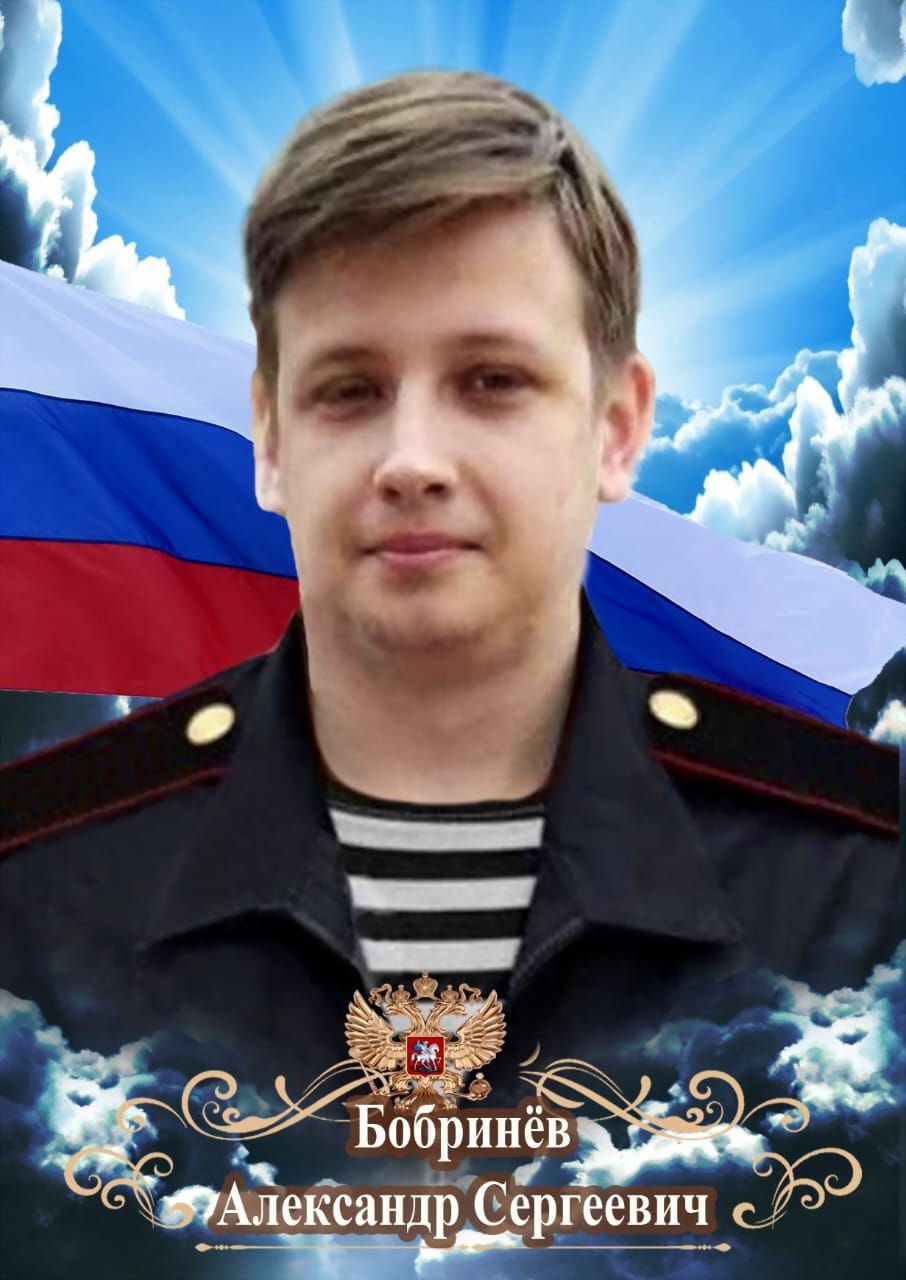 Бобринёв
Александр Сергеевич