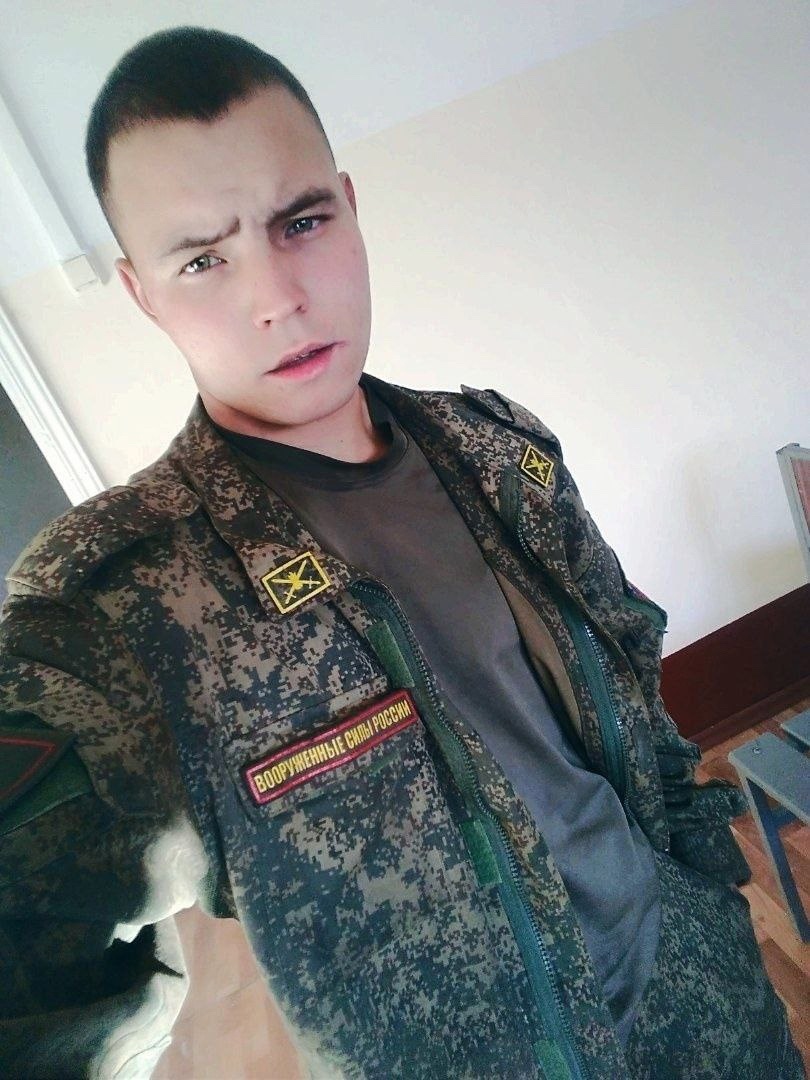 ВООРУЖЕННЫЕ СИЛЫ РОССИИ