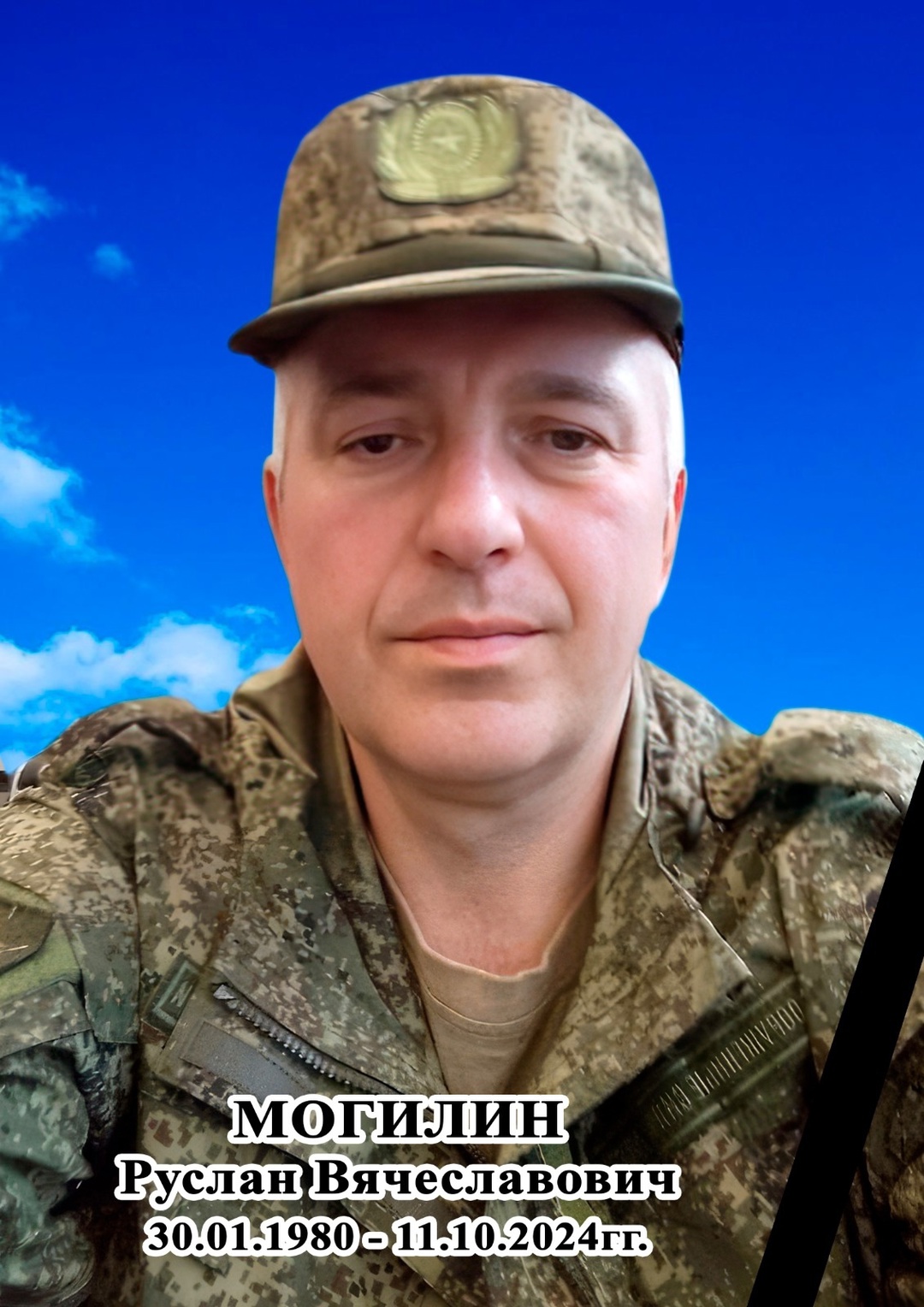 МОГИЛИН
Руслан Вячеславович
30.01.1980 - 11.10.2024гг.