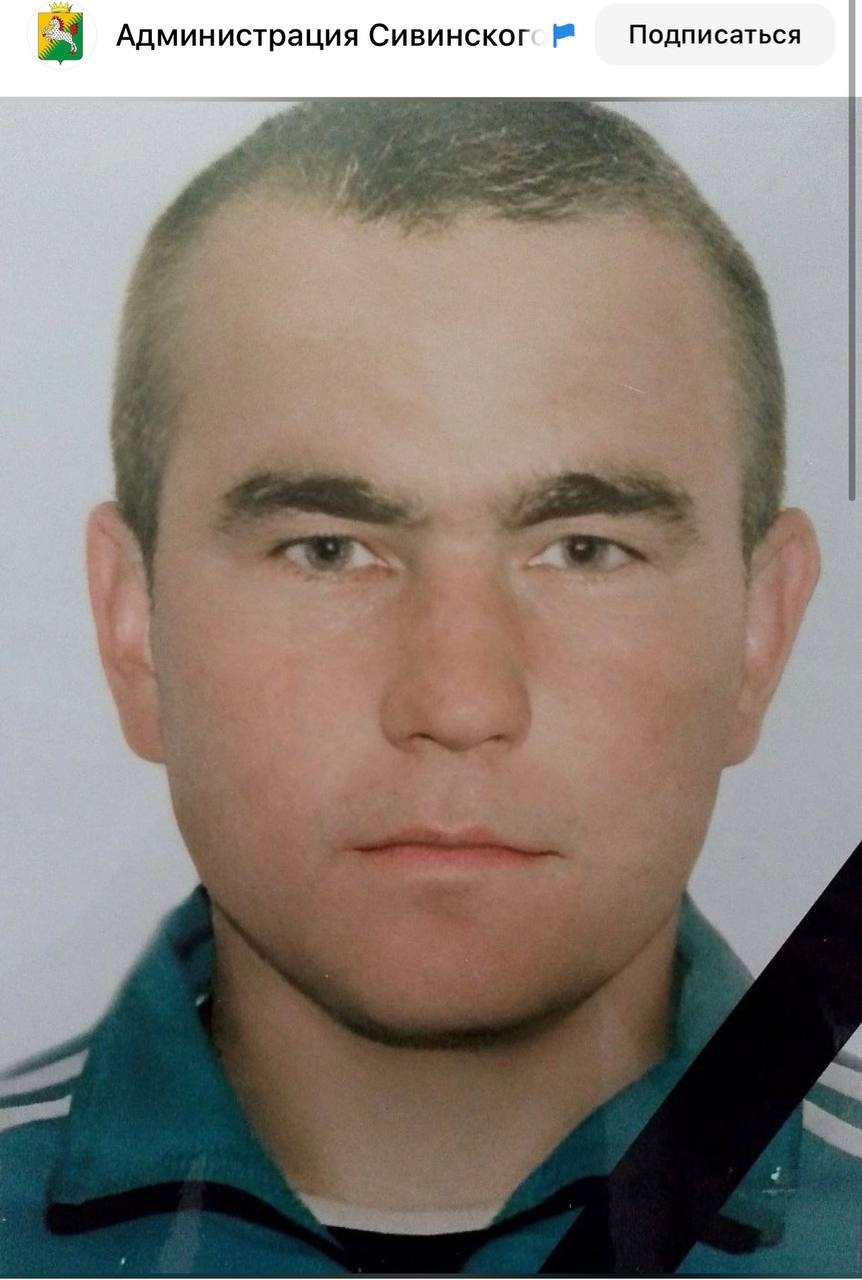 Администрация Сивинского

Подписаться