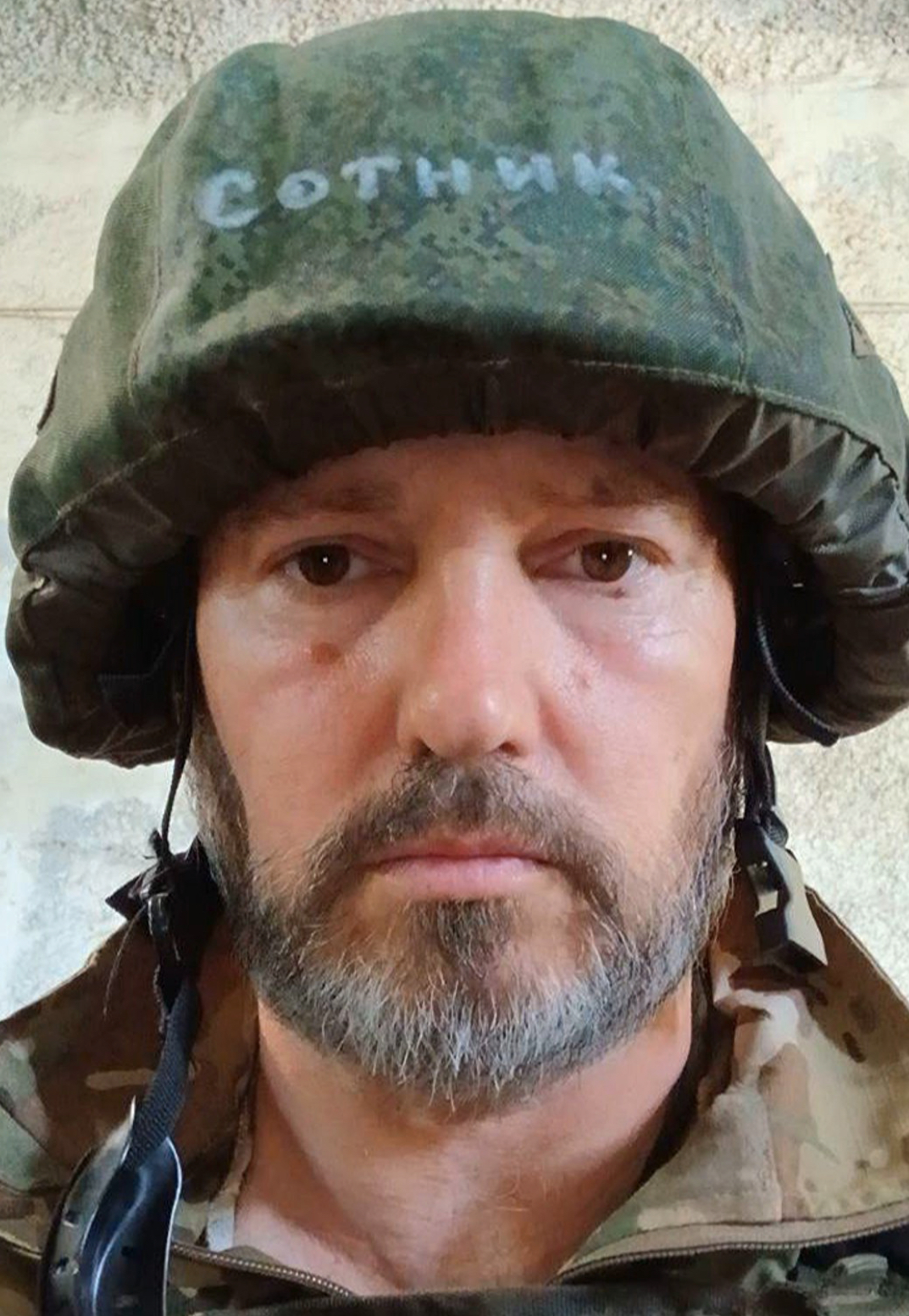 СОТНИК