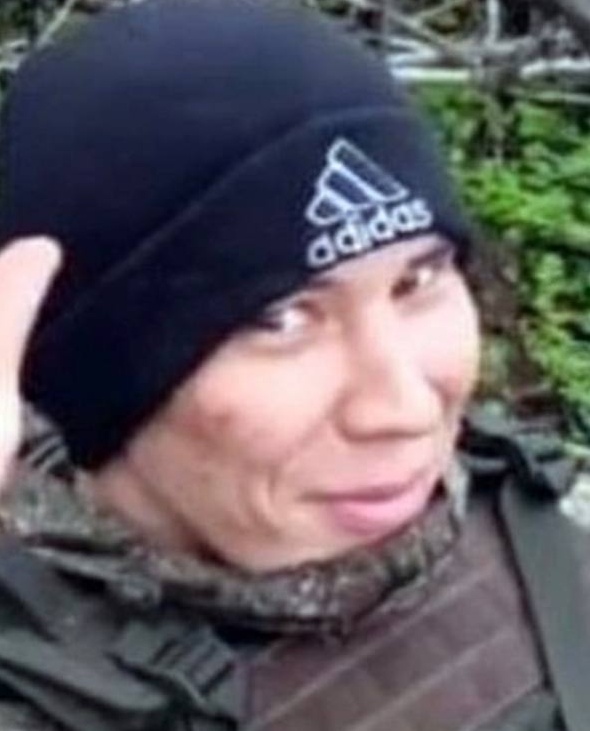 adidas