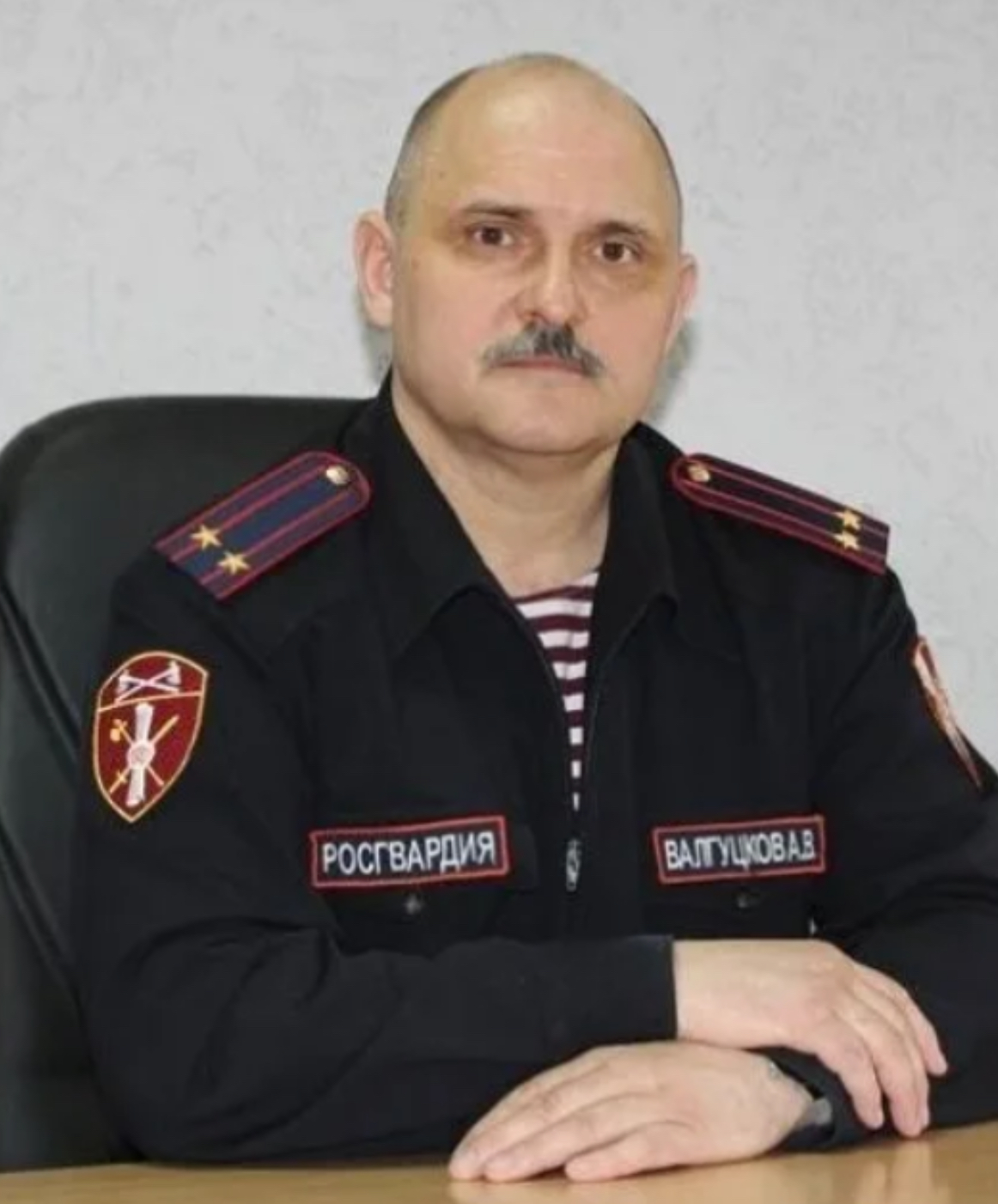 РОСГВАРДИЯ

ВАЛГУЦКОВ А.В.