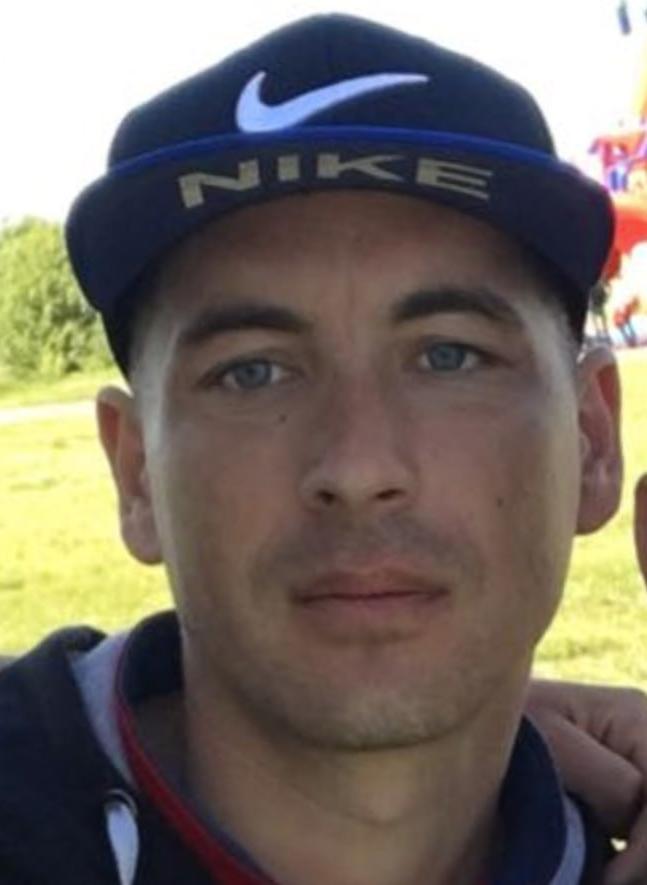 NIKE