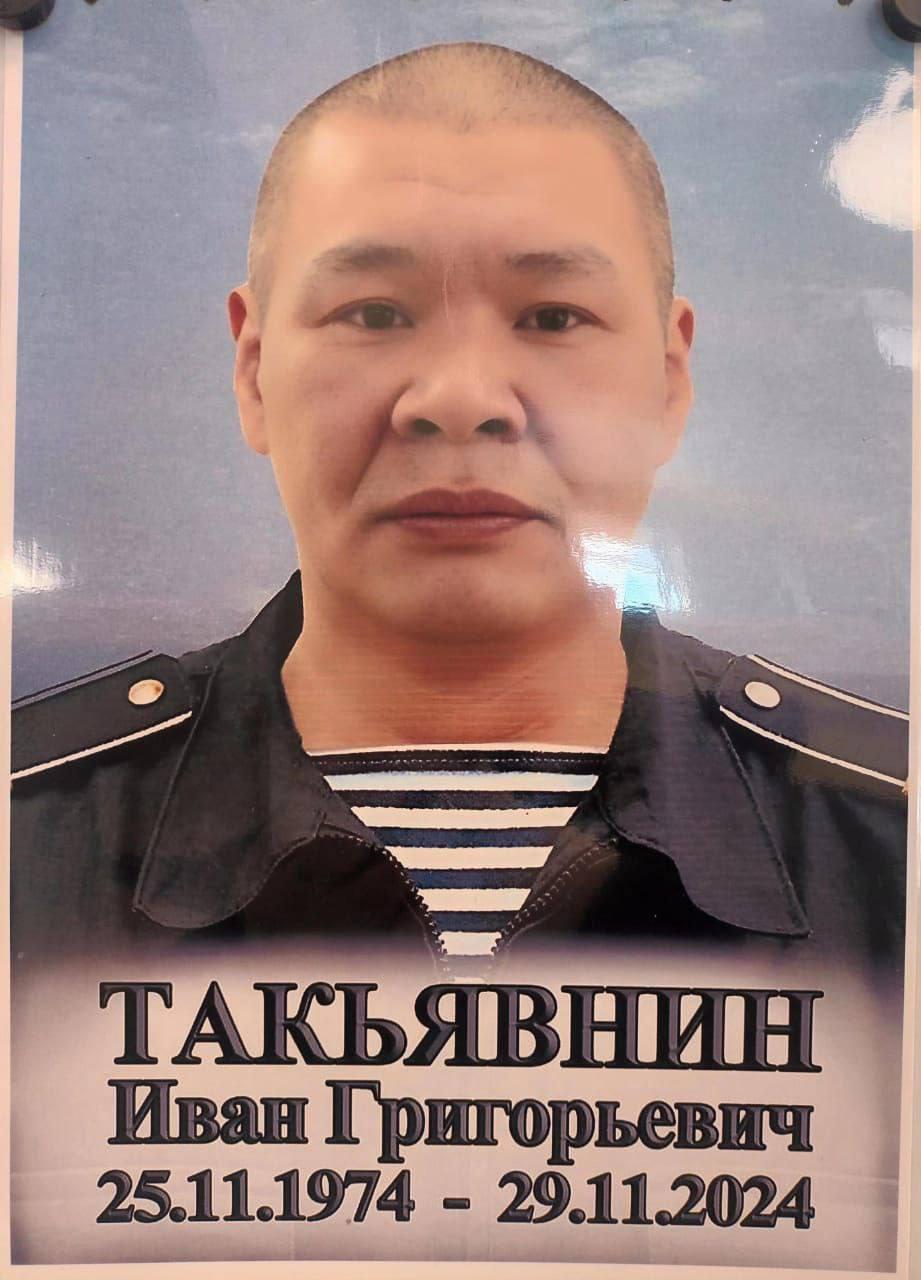 ТАКЬЯВНИН
Иван Григорьевич
25.11.1974 - 29.11.2024