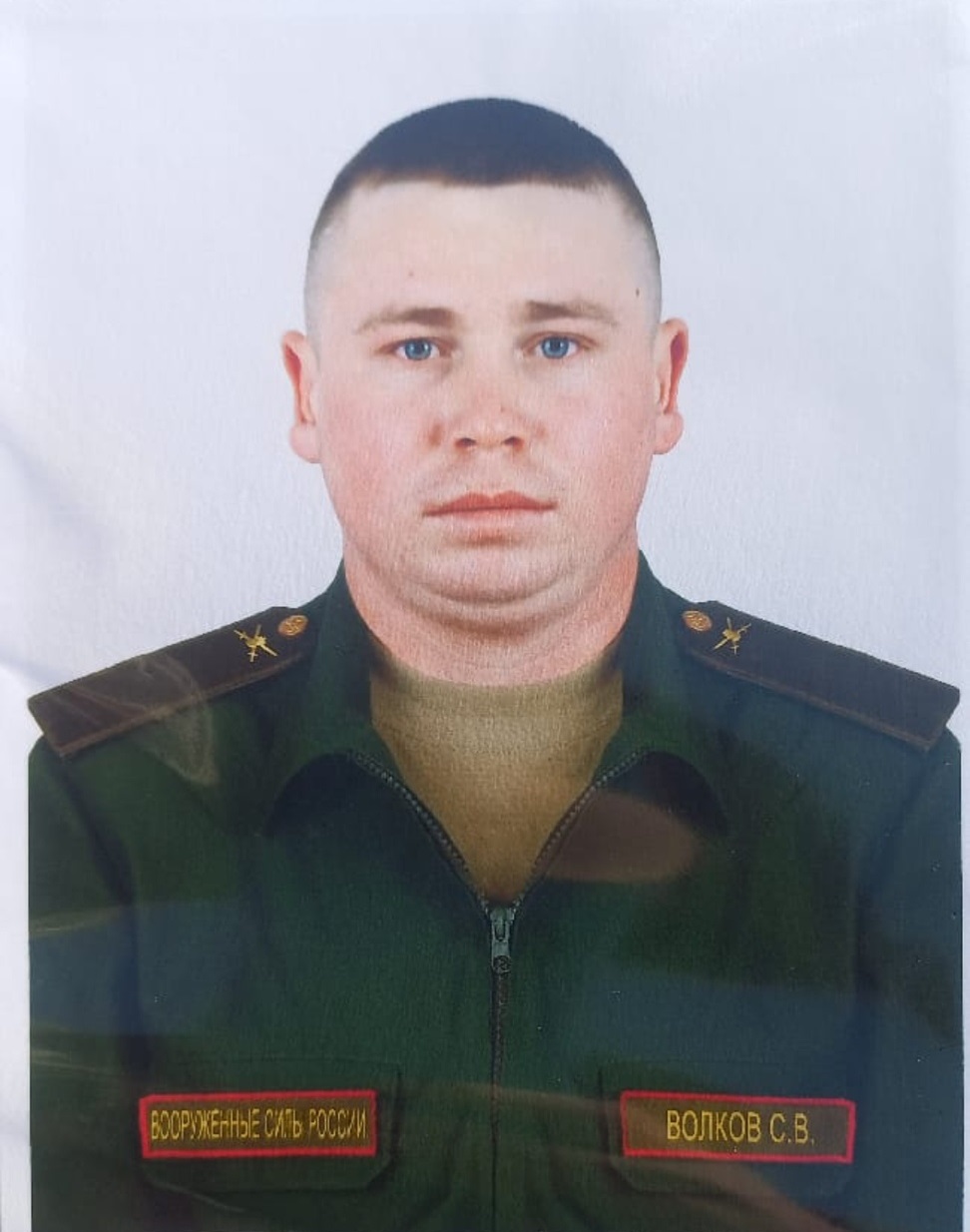 ВООРУЖЕННЫЕ СИЛЫ РОССИИ

ВОЛКОВ С.В.