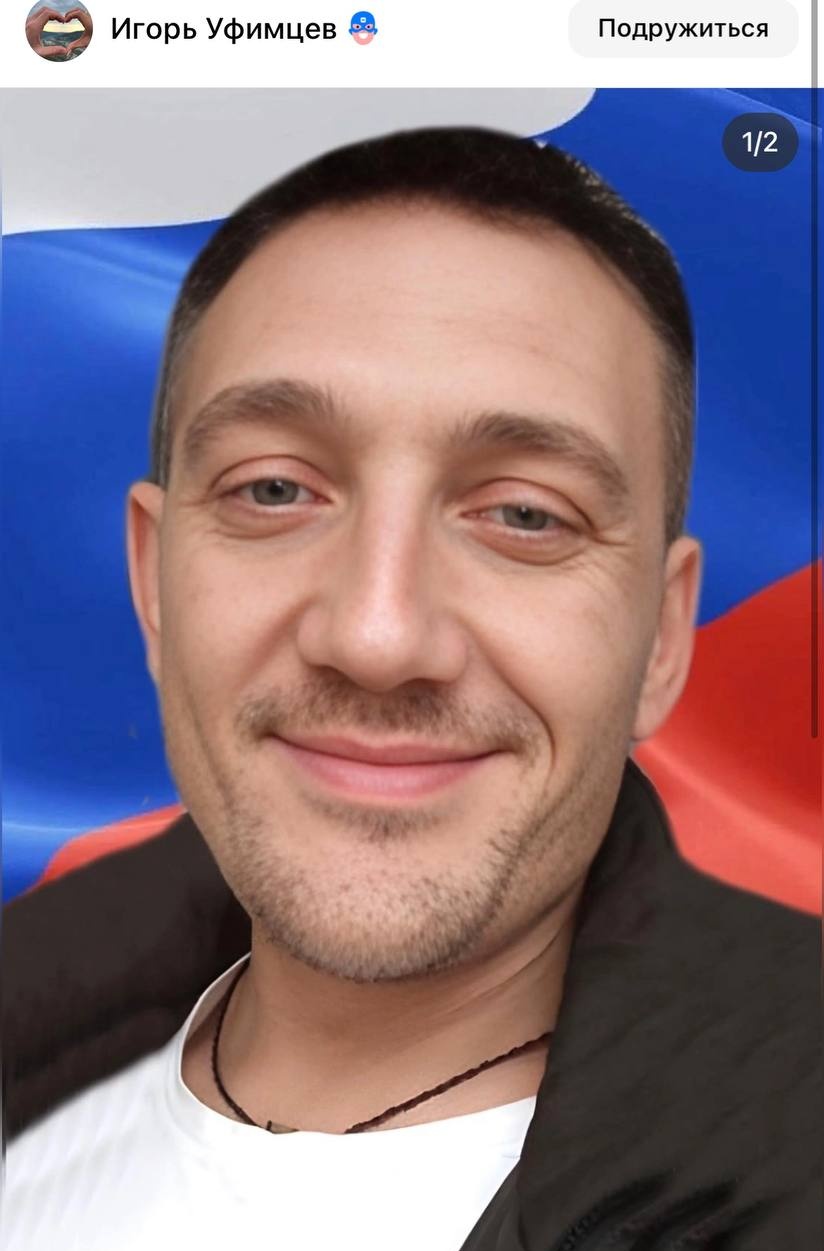 Игорь Уфимцев

Подружиться

1/2