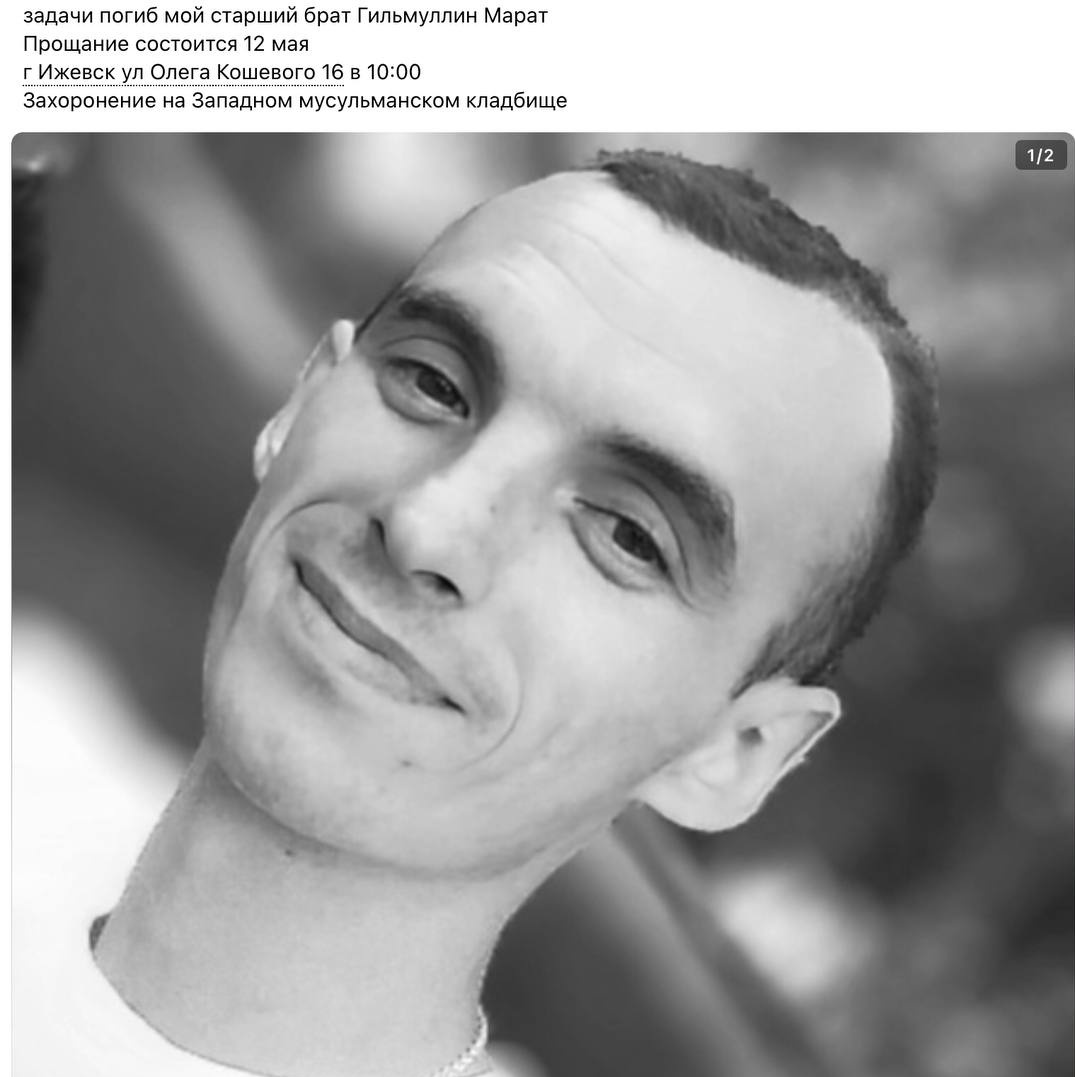 задачи погиб мой старший брат Гильмуллин Марат
Прощание состоится 12 мая
г Ижевск ул Олега Кошевого 16 в 10:00
Захоронение на Западном мусульманском кладбище

1/2