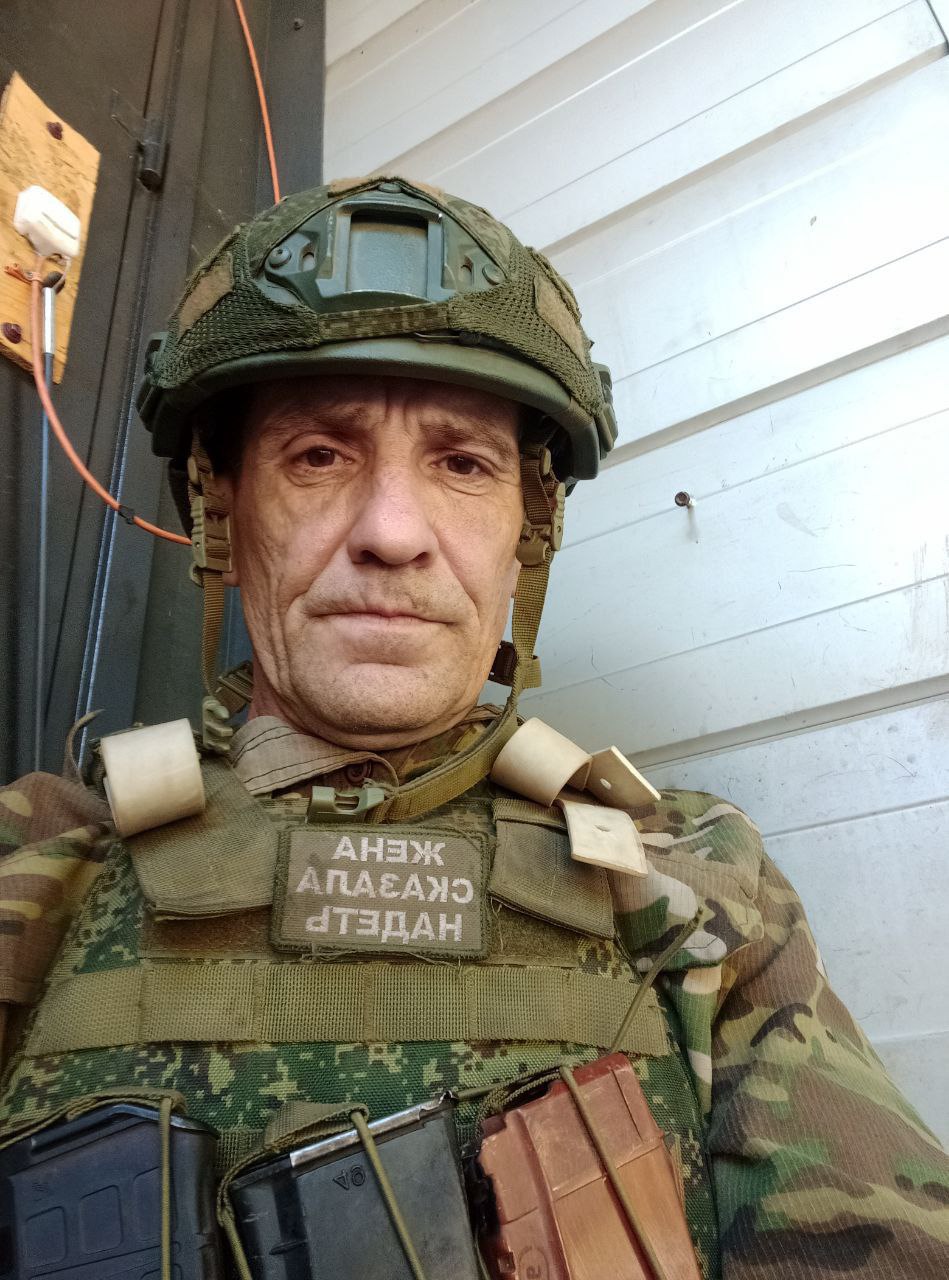 ЖЕНА
СКАЗАЛА
НАДЕТЬ