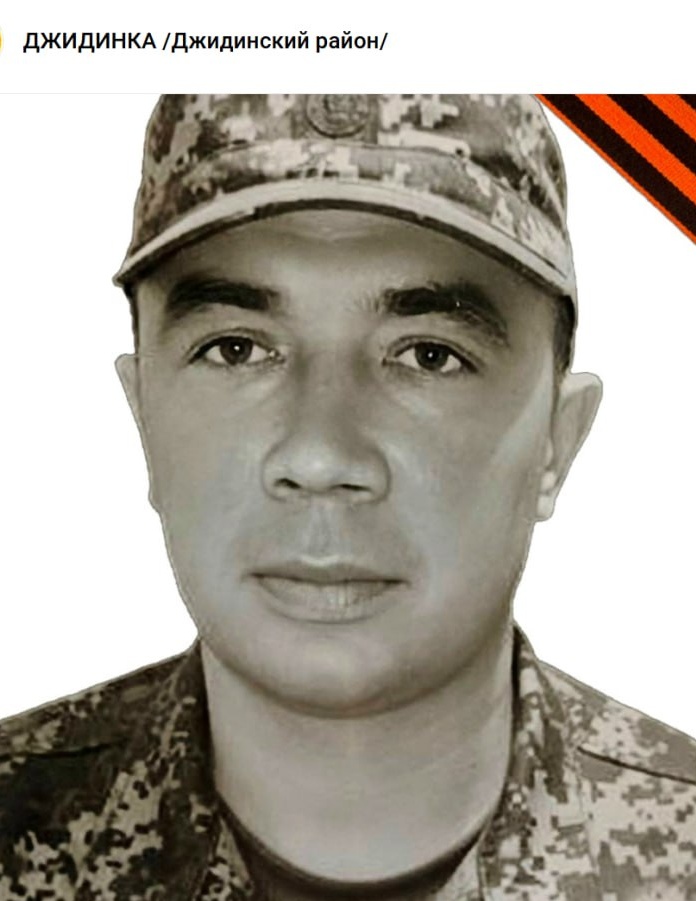 ДЖИДИНКА /Джидинский район/