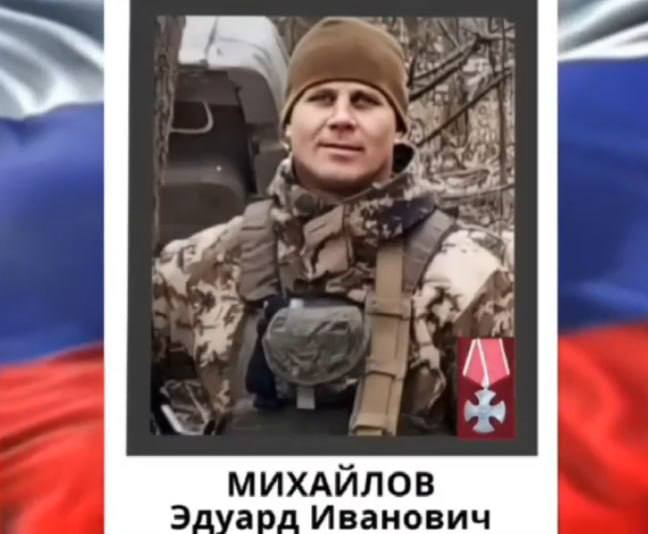 МИХАЙЛОВ
Эдуард Иванович