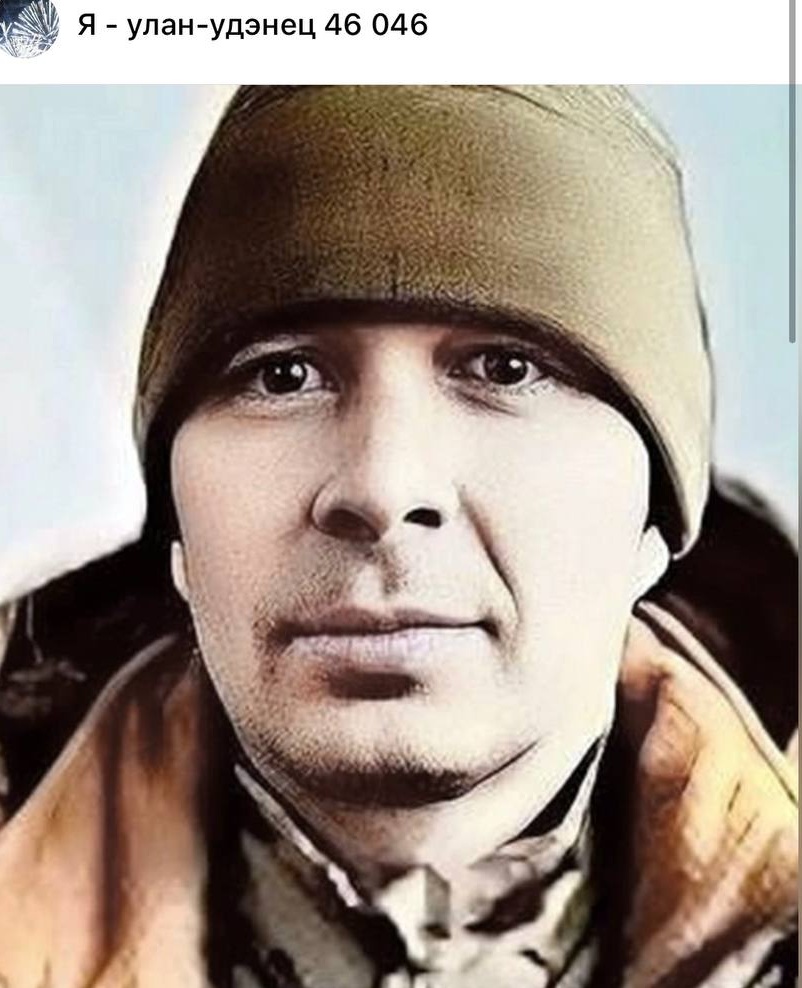 Я - улан-удэнец 46 046