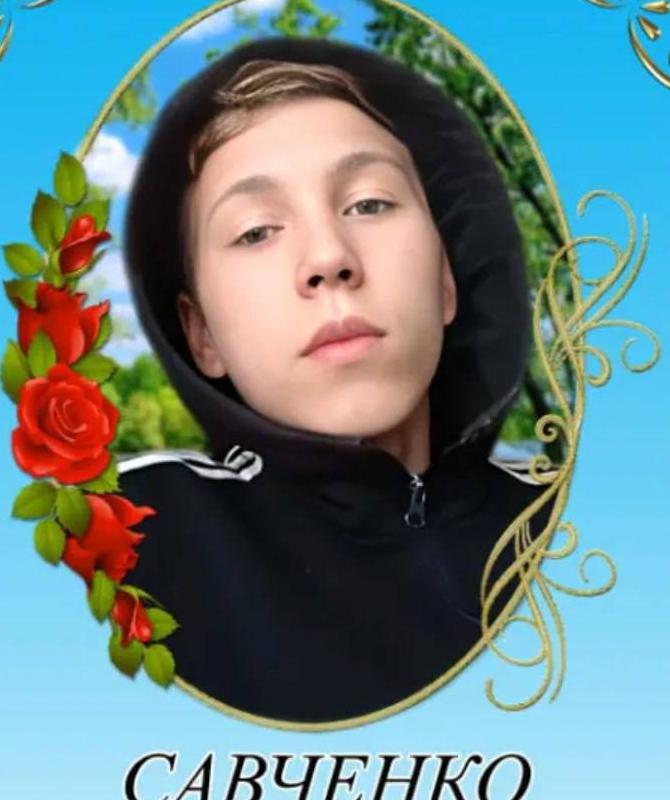 САВЧЕНКО