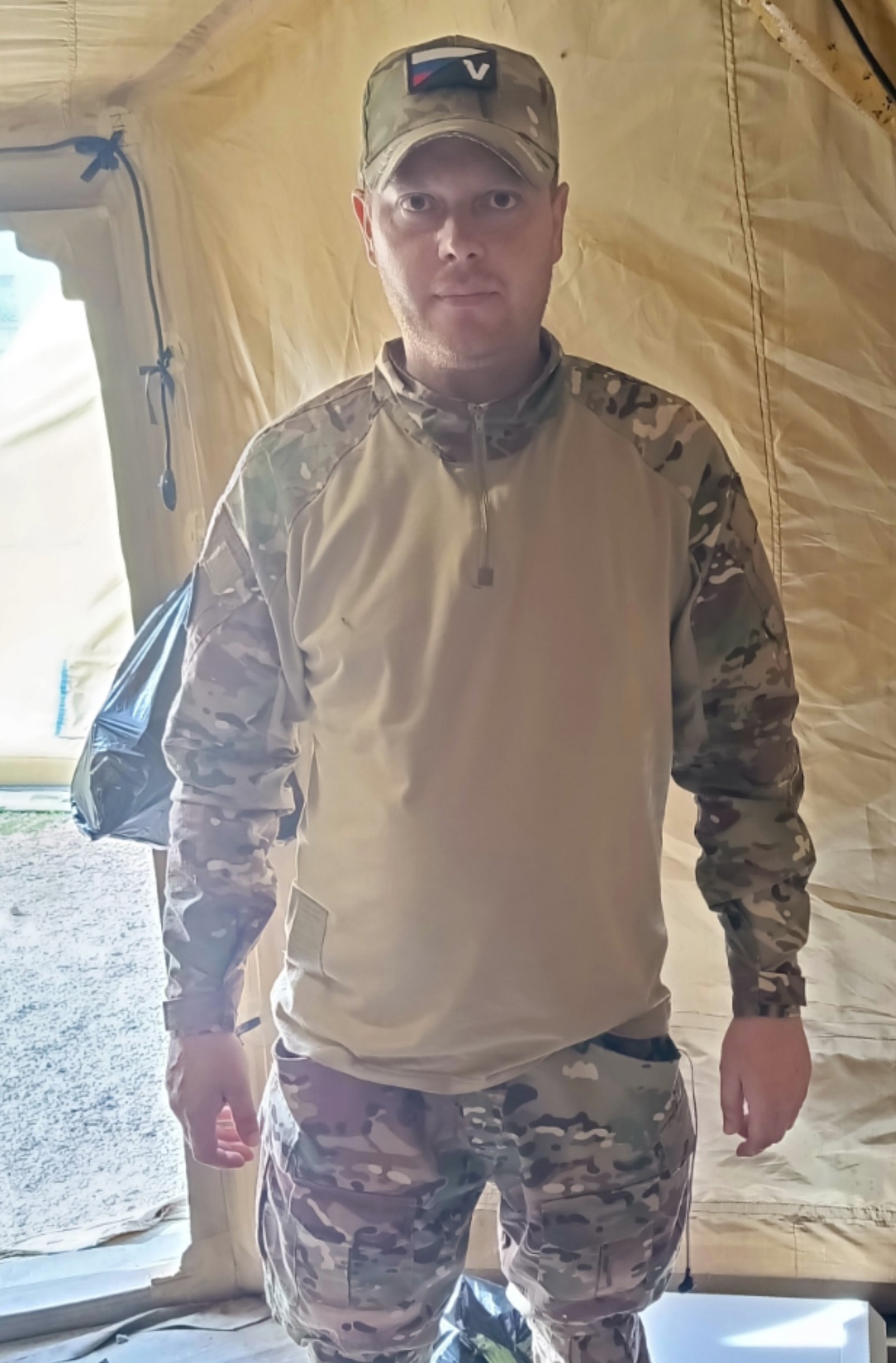 V