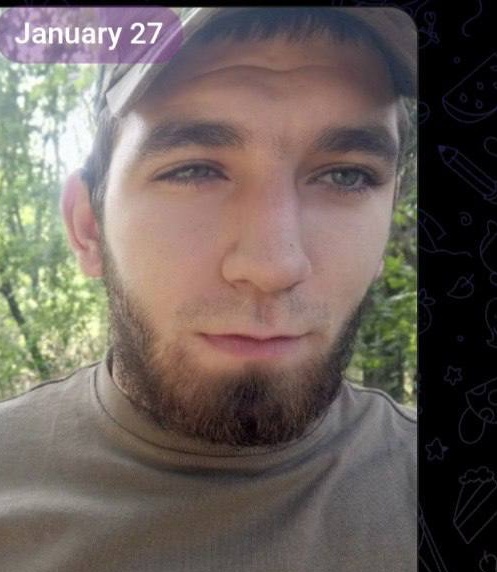 January 27