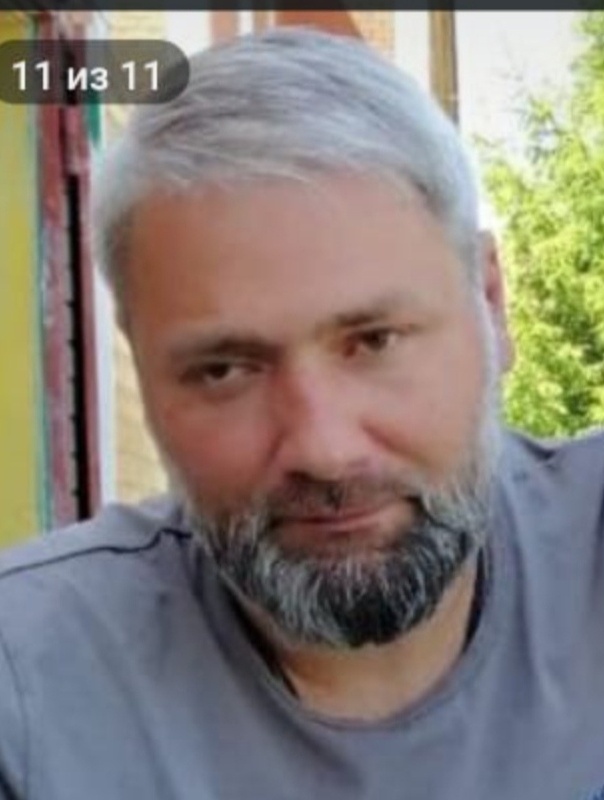 11 из 11