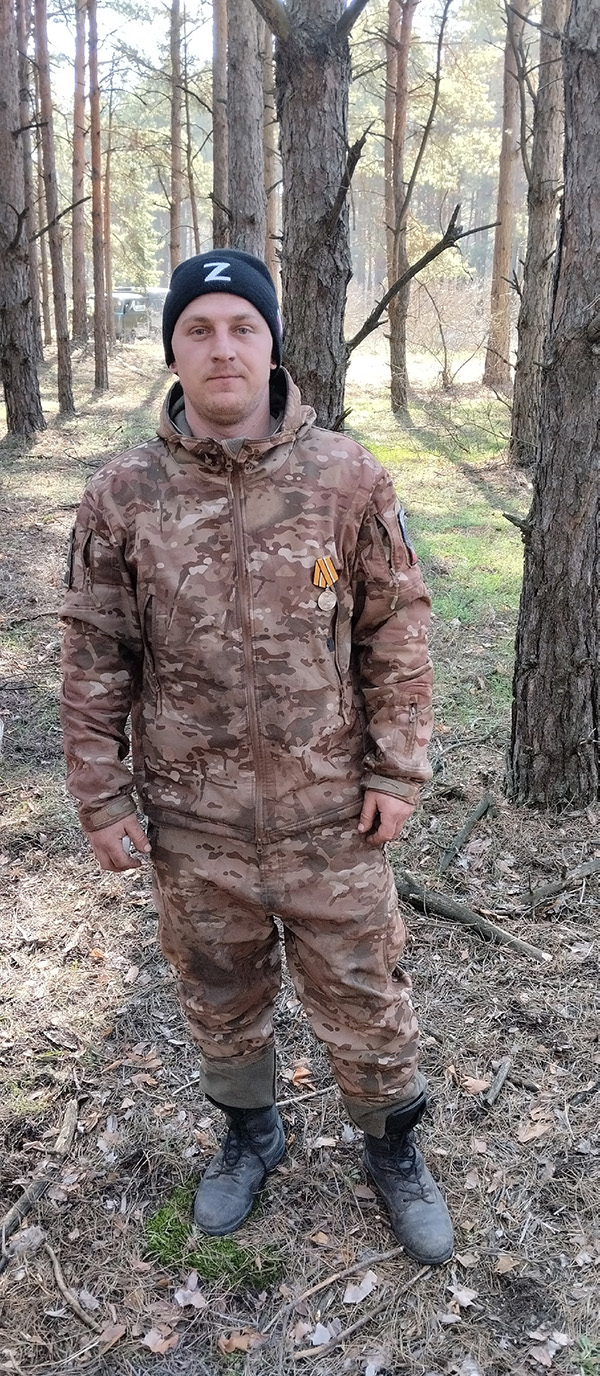 Z