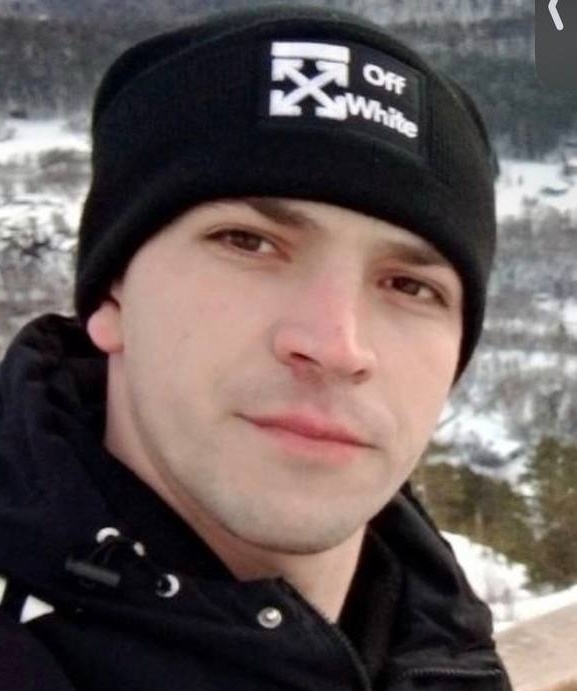 Off White