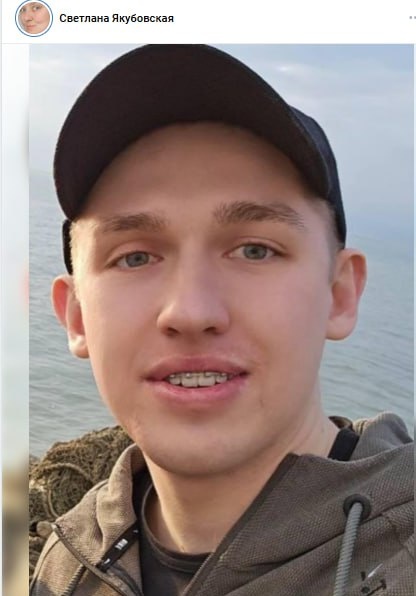 Светлана Якубовская