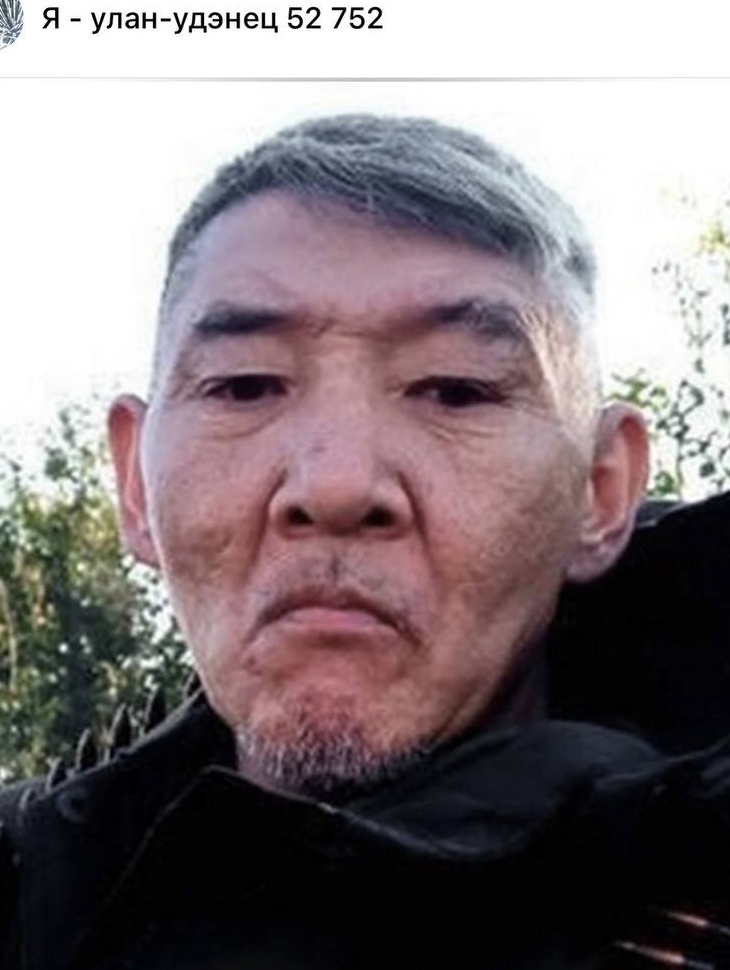 Я - улан-удэнец 52 752