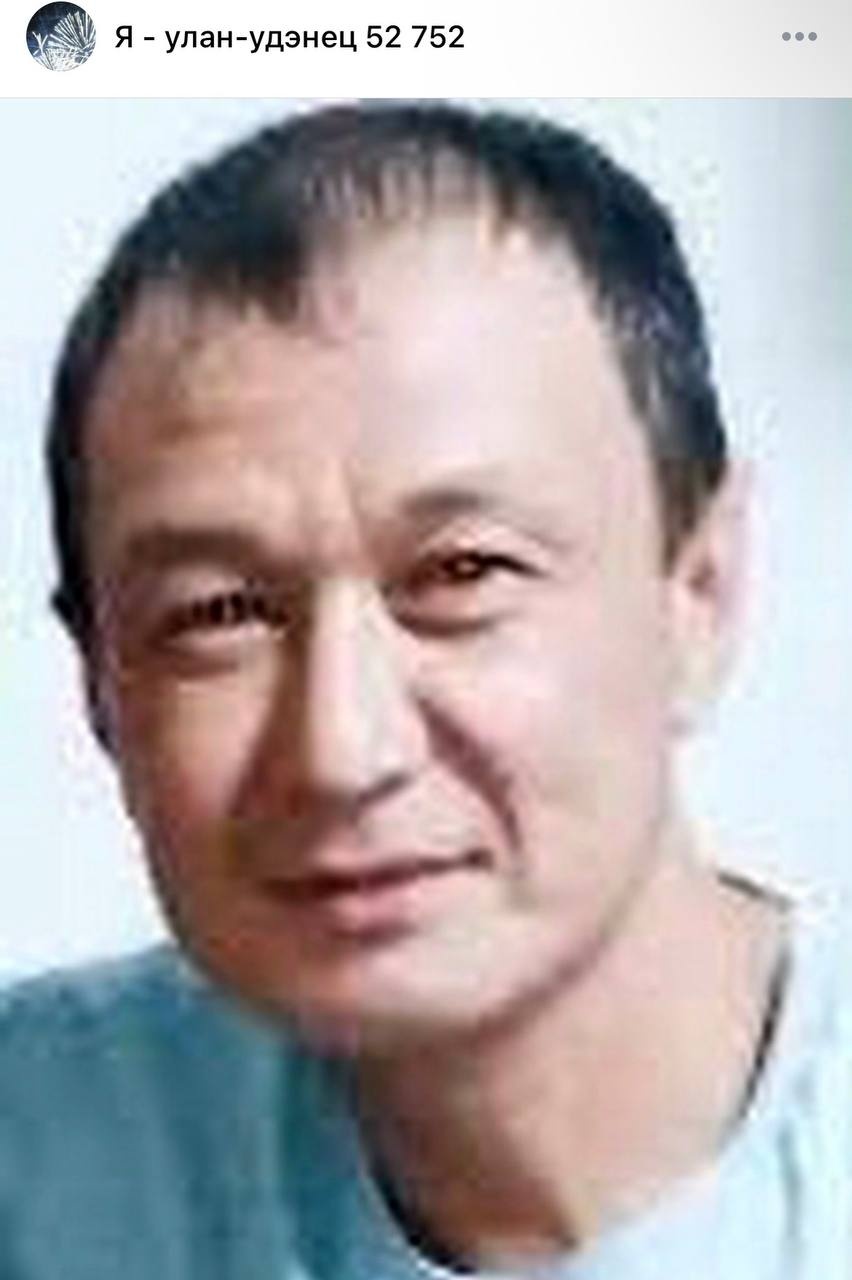 Я - улан-удэнец 52 752