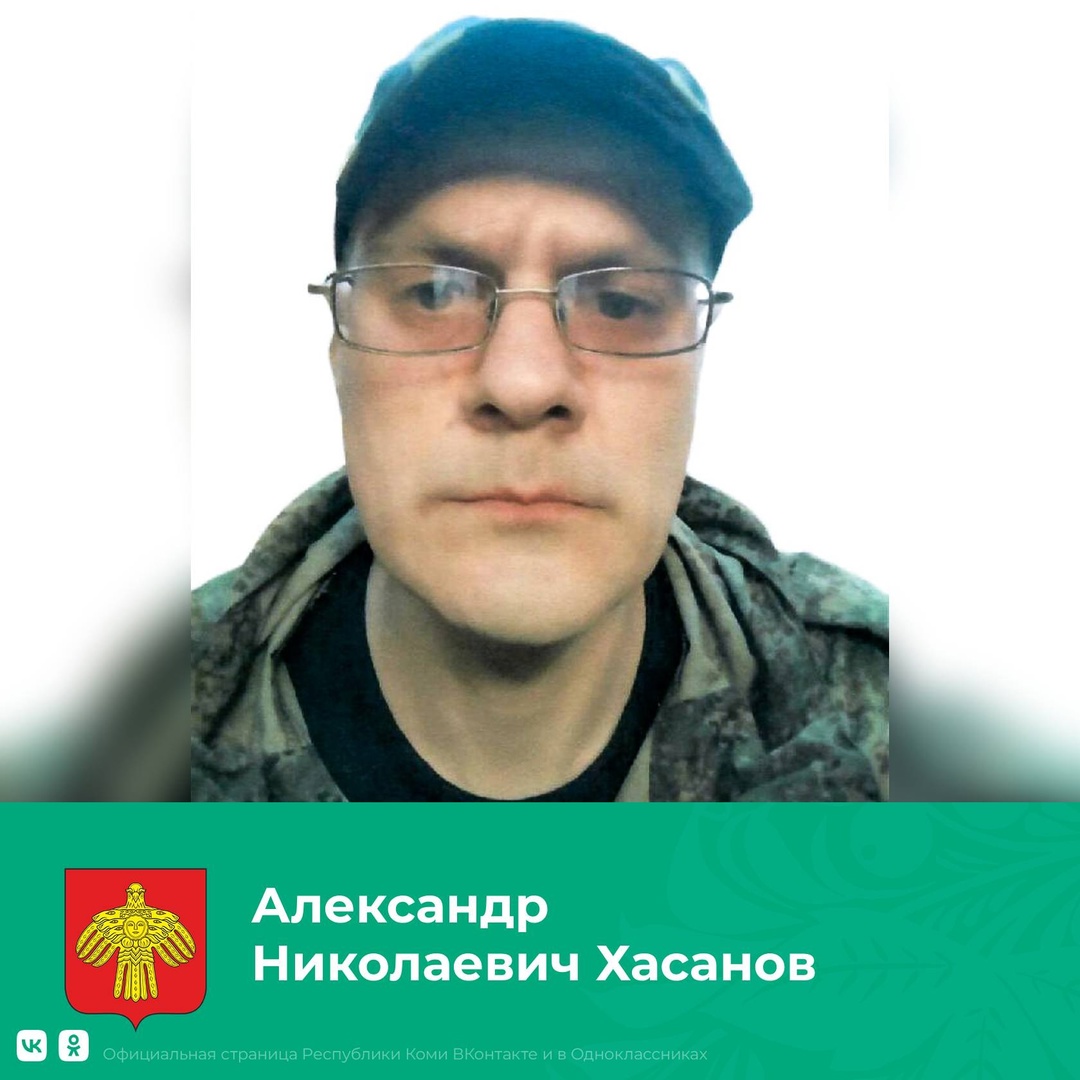 Александр
Николаевич Хасанов

Официальная страница Республики Коми ВКонтакте и в Одноклассниках