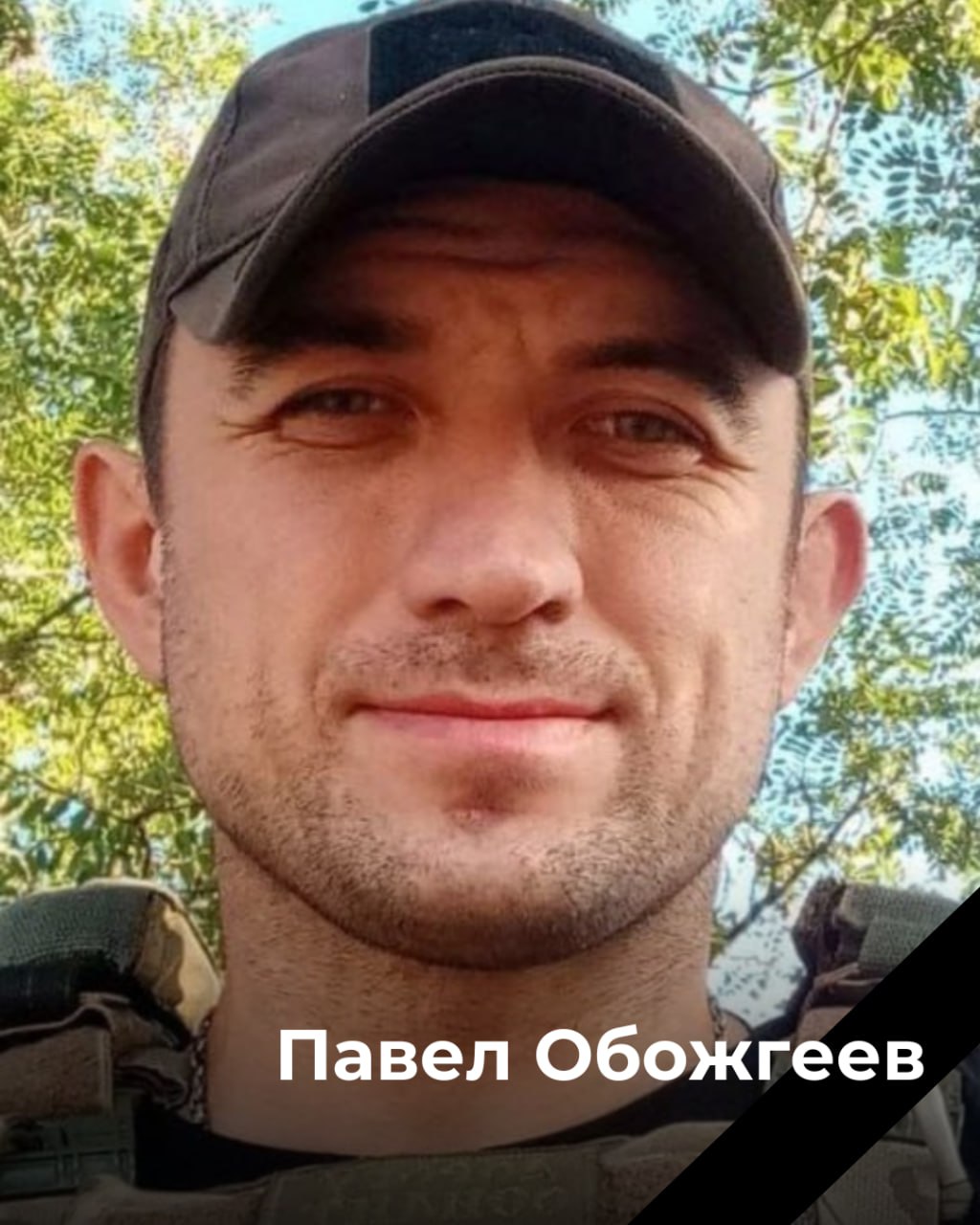 Павел Обожгеев