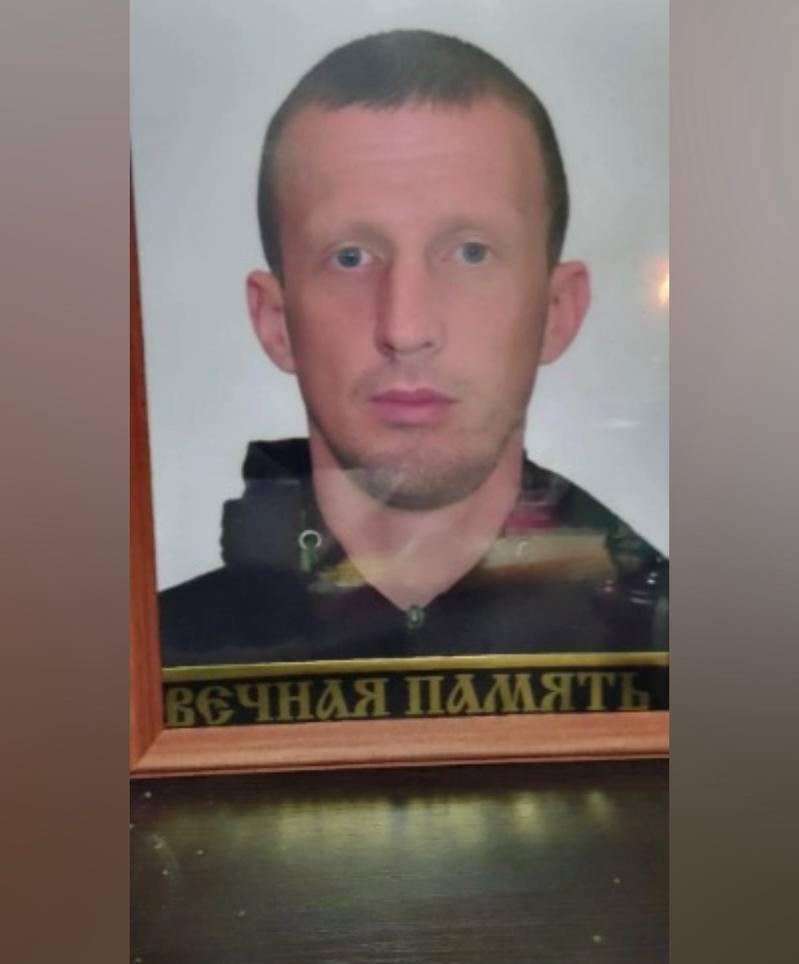 ВЕЧНАЯ ПАМЯТЬ