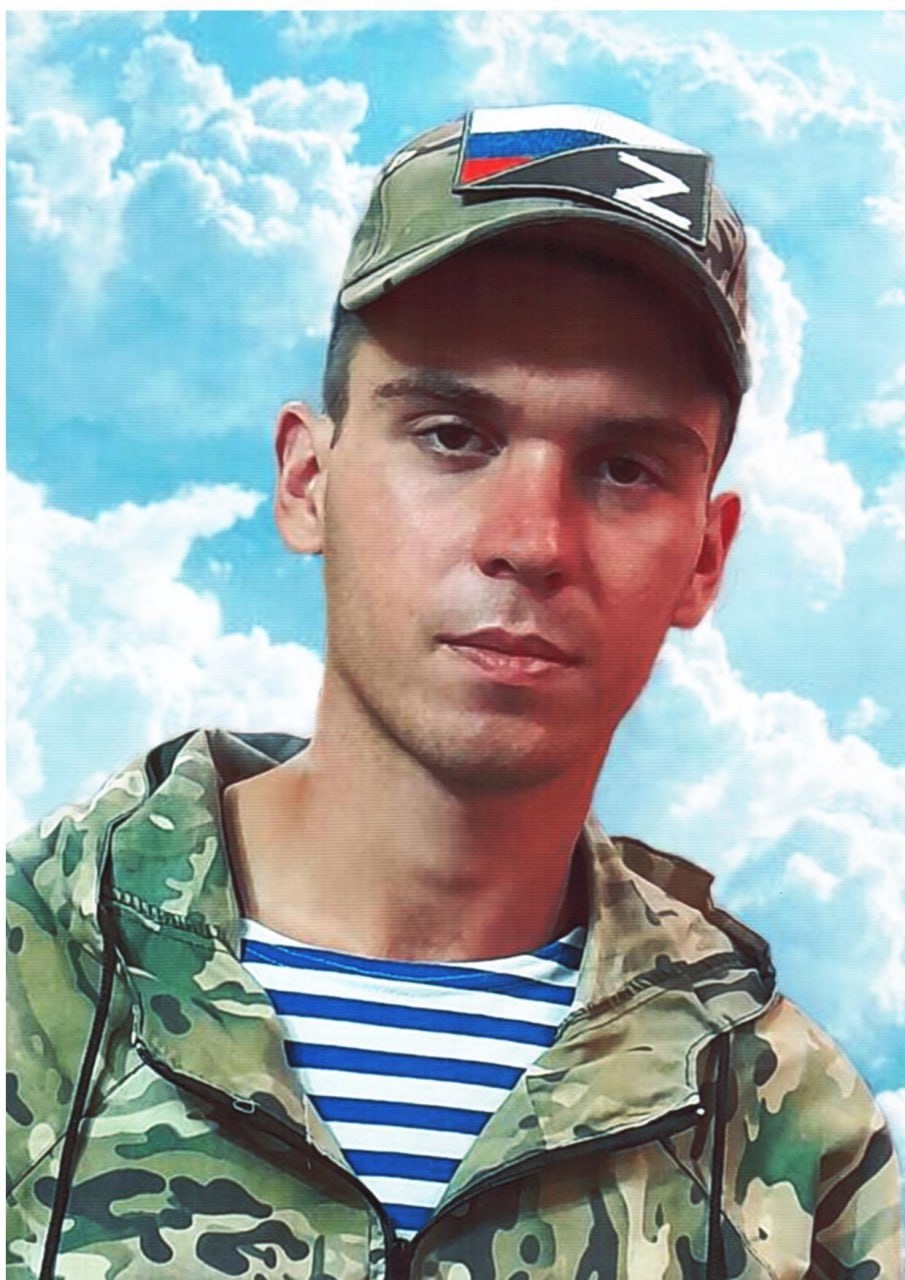 Z