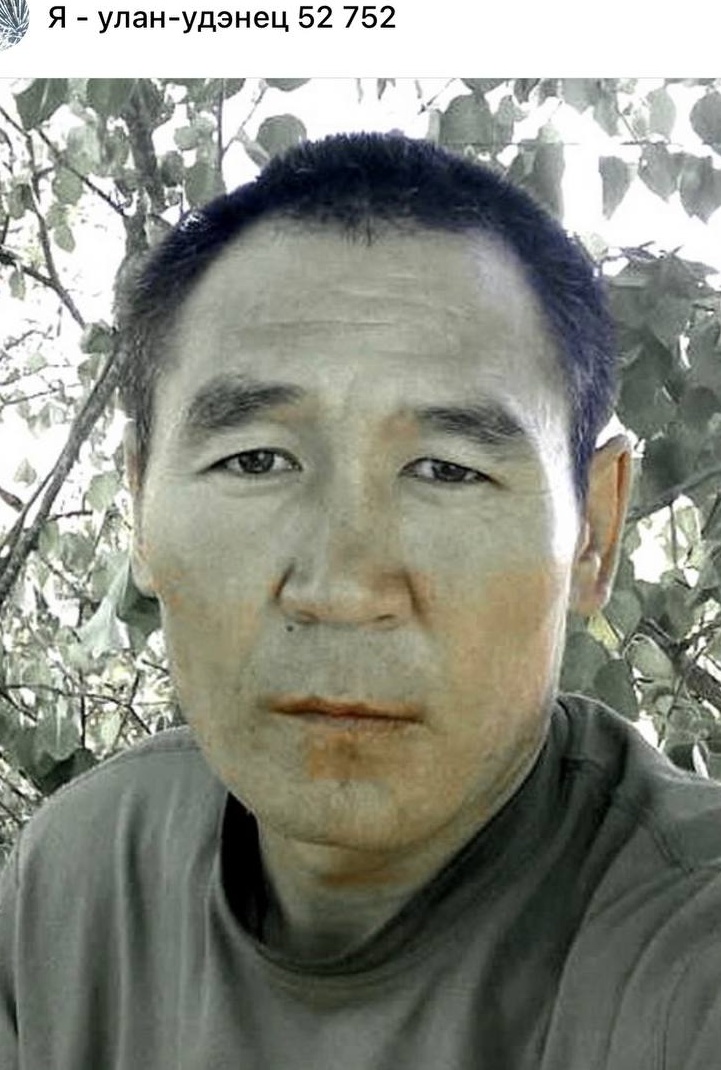 Я - улан-удэнец 52 752