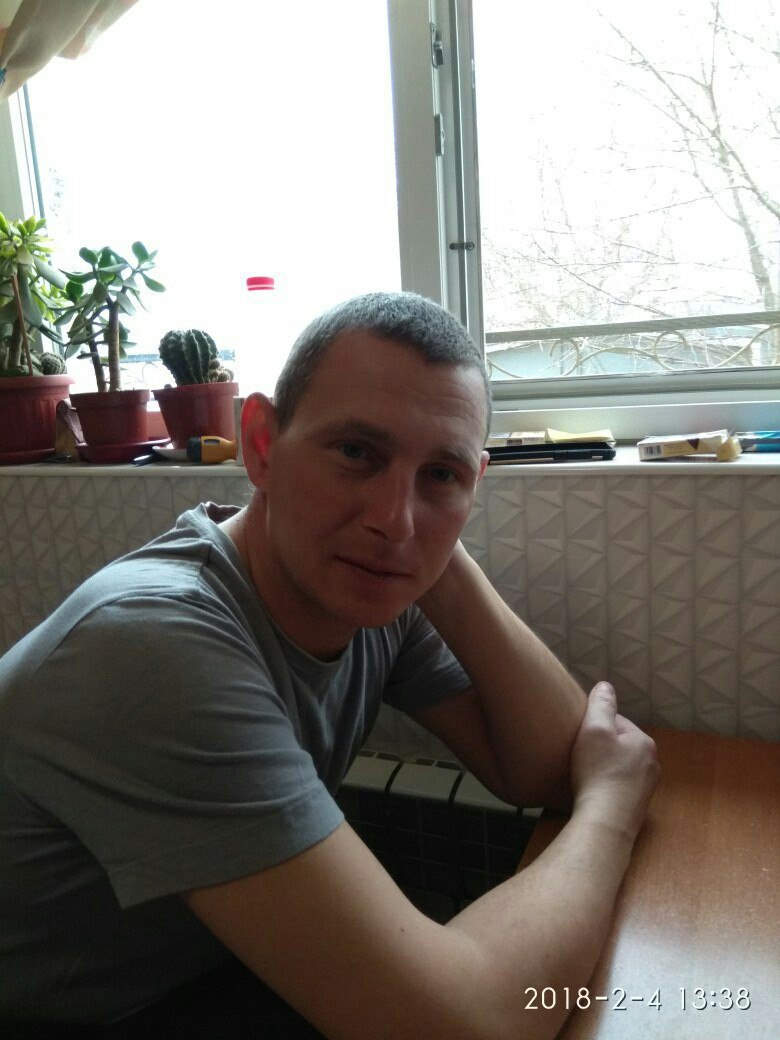 2018-2-4 13:38