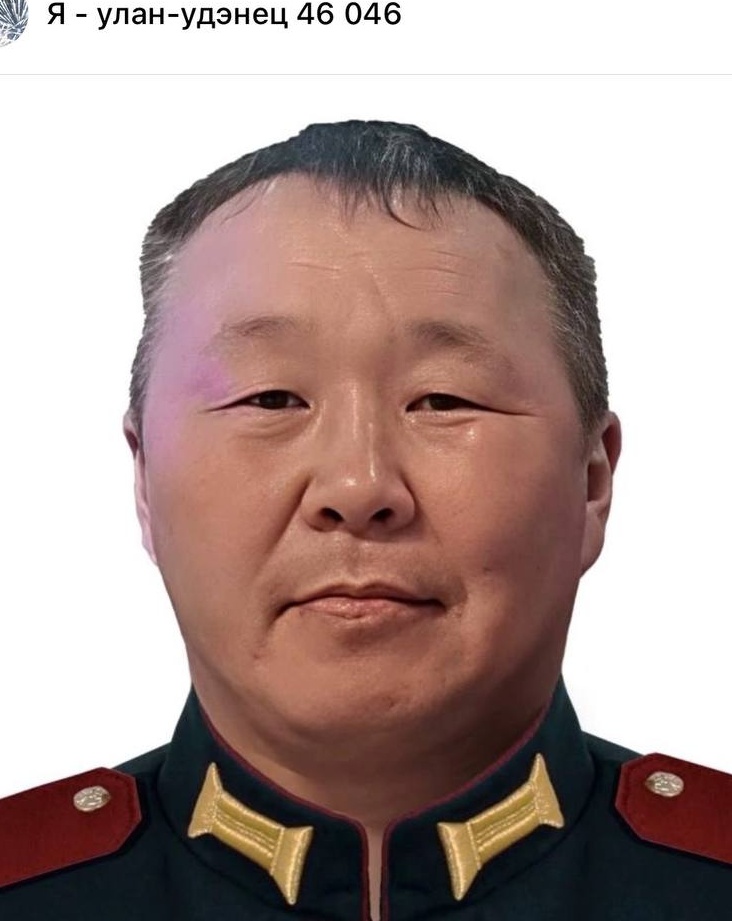 Я - улан-удэнец 46 046