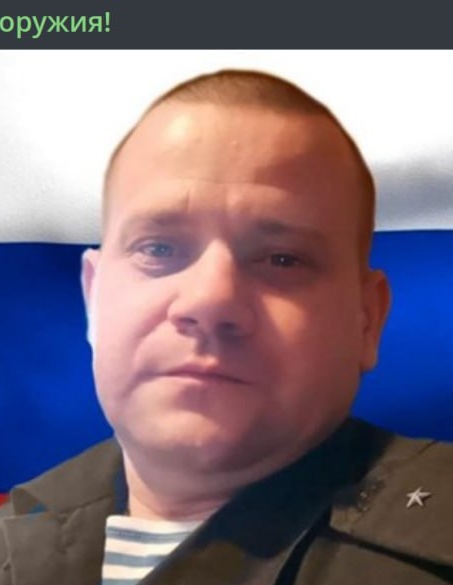 оружия!