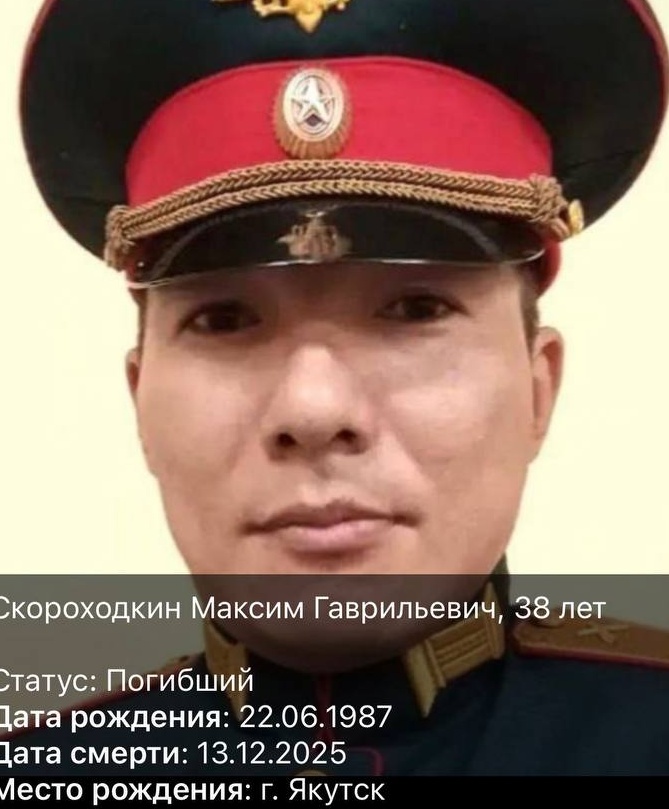 Скороходкин Максим Гаврильевич, 38 лет

Статус: Погибший
Дата рождения: 22.06.1987
Дата смерти: 13.12.2025
Место рождения: г. Якутск