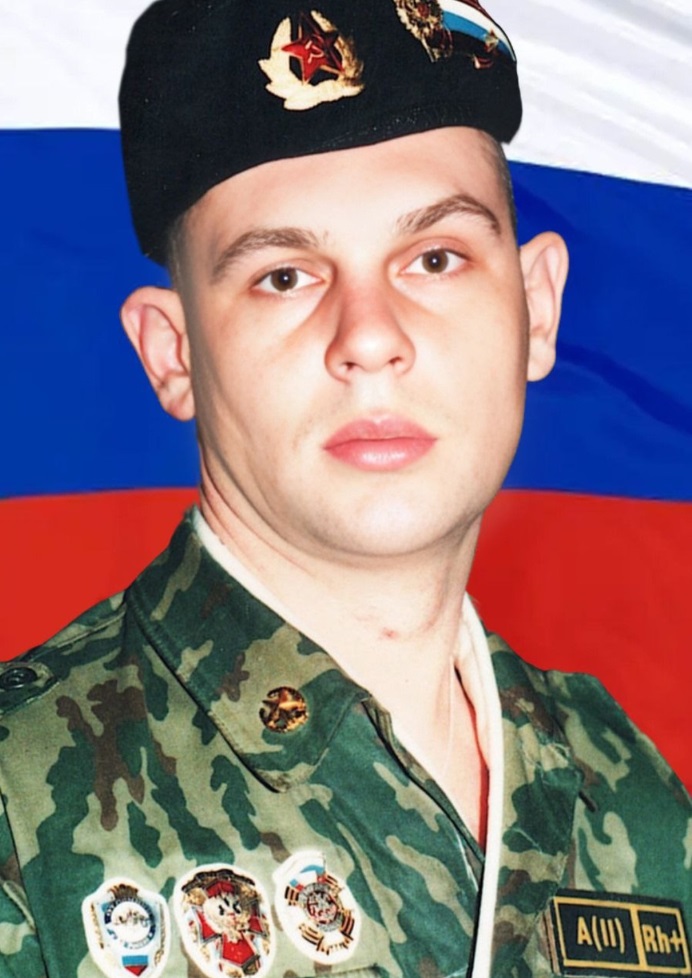 A(II) Rh+