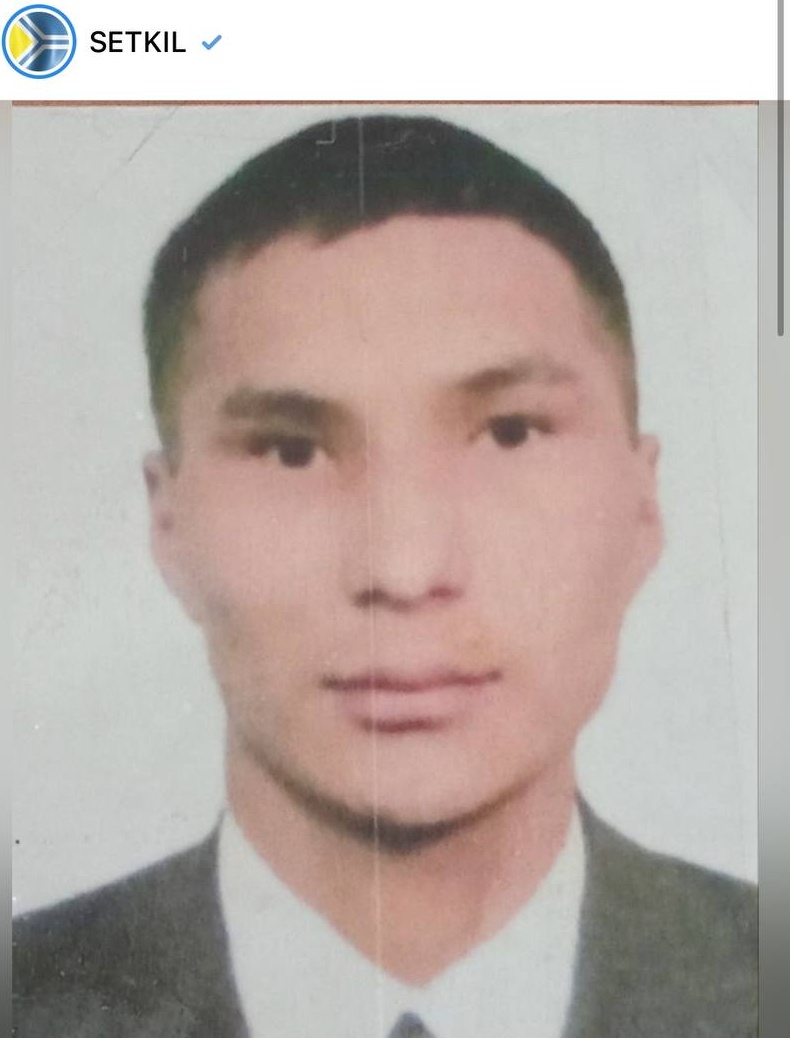 SETKIL