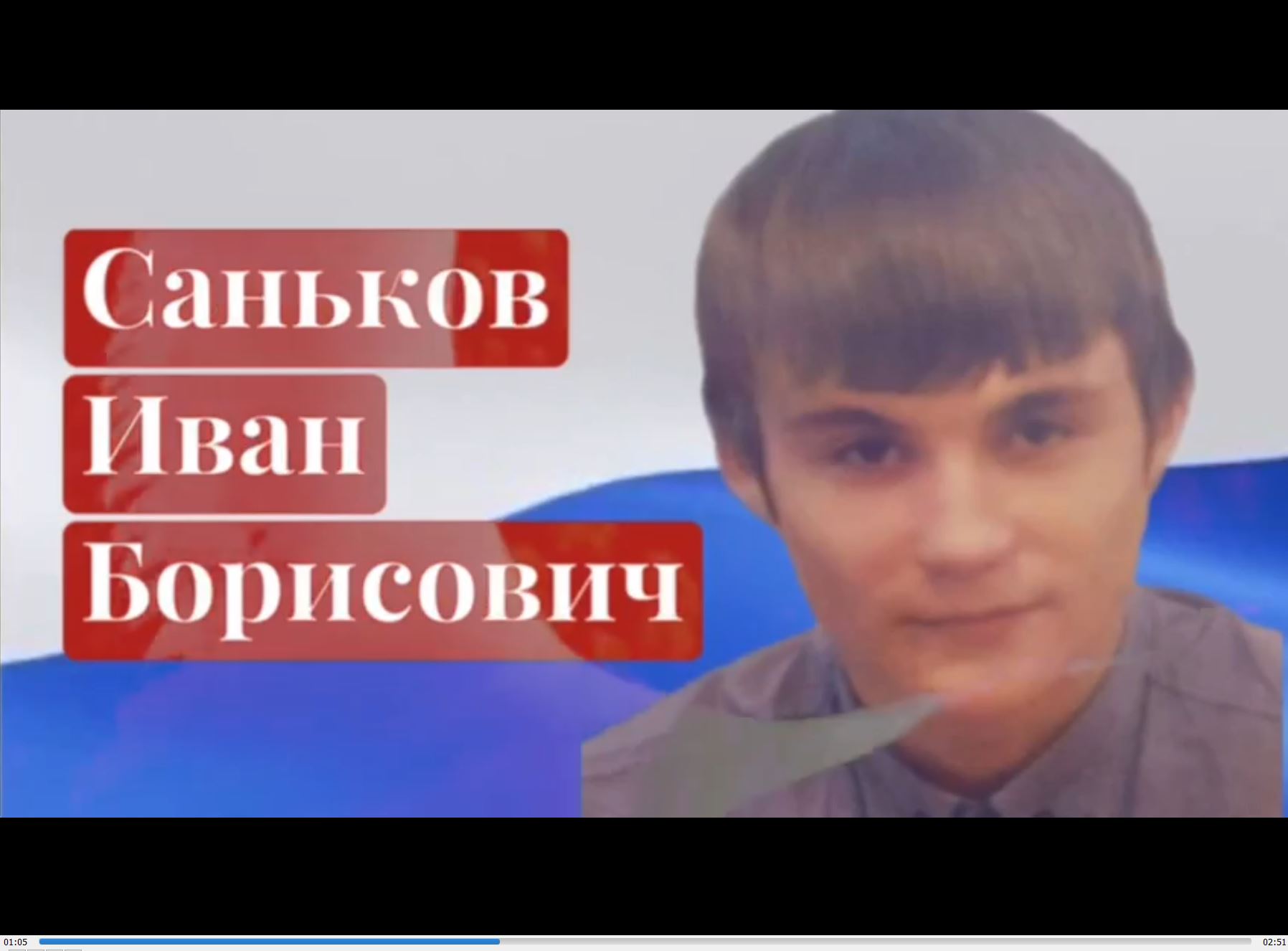 Саньков
Иван
Борисович

01:05
02:51