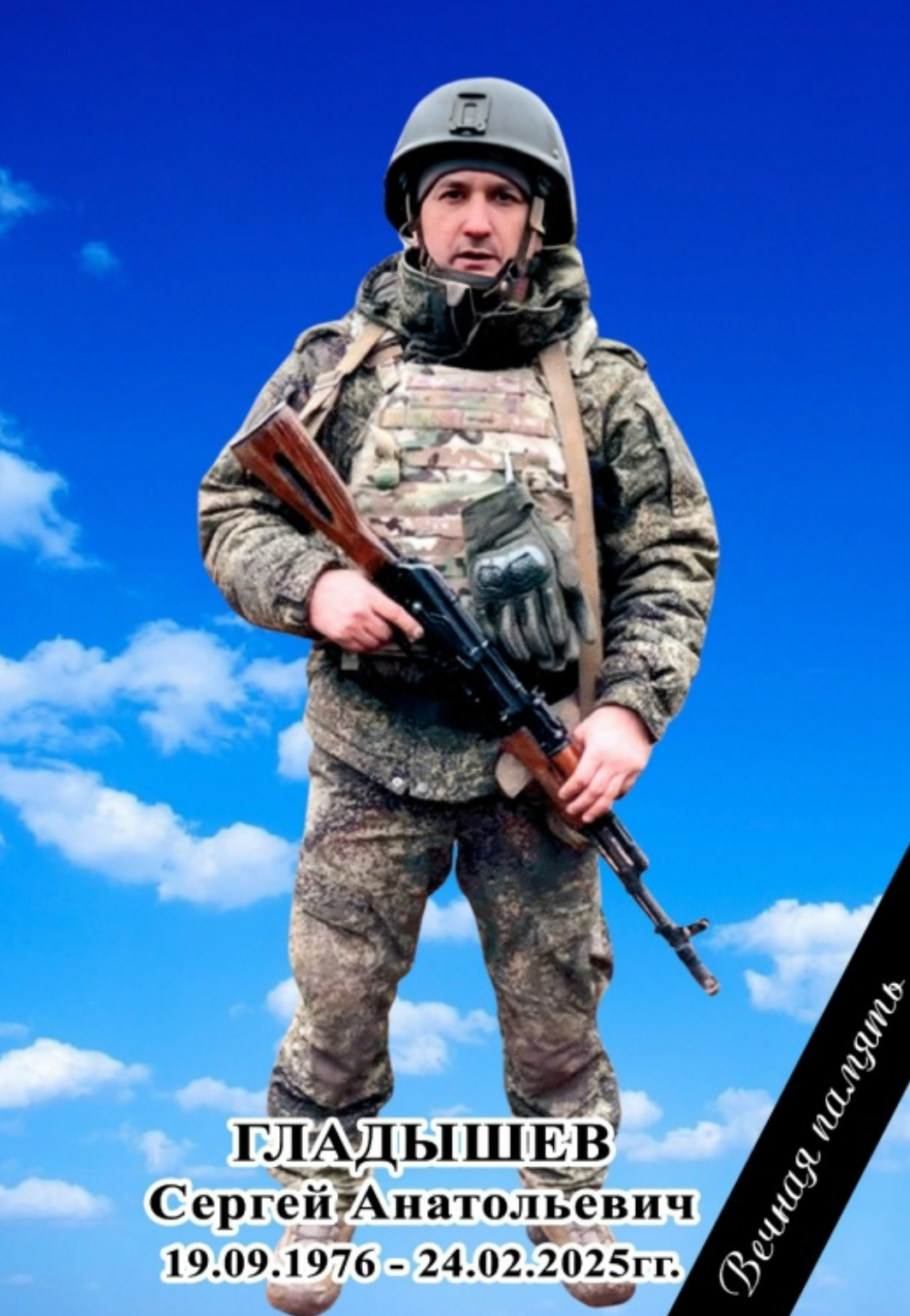 ГЛАДЫШЕВ
Сергей Анатольевич
19.09.1976 - 24.02.2025гг.

Вечная память